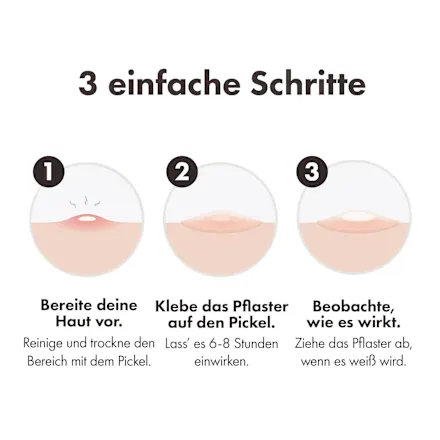 3 einfache Schritte

1

Bereite deine Haut vor.

Reinige und trockne den Bereich mit dem Pickel.

2

Klebe das Pflaster auf den Pickel.

Lass' es 6-8 Stunden einwirken.

3

Beobachte, wie es wirkt.

Ziehe das Pflaster ab, wenn es weiß wird.