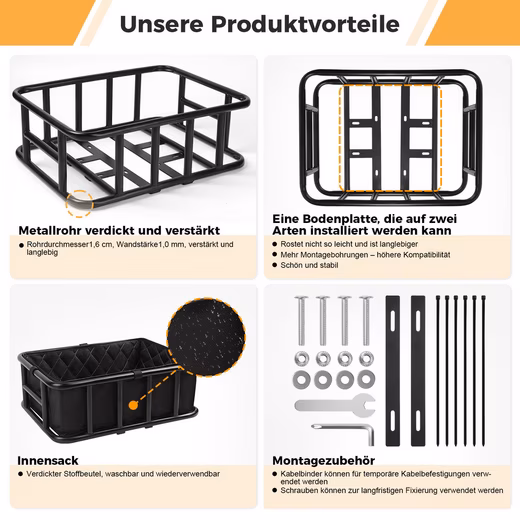 Unsere Produktvorteile

Metallrohr verdickt und verstärkt
● Rohrdurchmesser1,6 cm, Wandstärke1,0 mm, verstärkt und langlebig

Eine Bodenplatte, die auf zwei Arten installiert werden kann
● Rostet nicht so leicht und ist langlebiger
● Mehr Montagebohrungen – höhere Kompatibilität
● Schön und stabil

Innensack
● Verdickter Stoffbeutel, waschbar und wiederverwendbar

Montagezubehör
● Kabelbinder können für temporäre Kabelbefestigungen verwendet werden
● Schrauben können zur langfristigen Fixierung verwendet werden