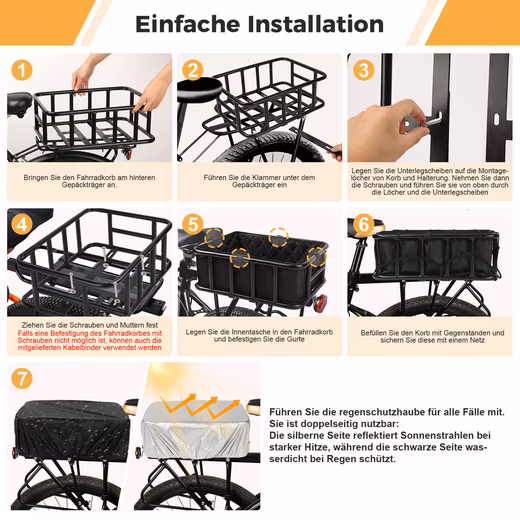 Einfache Installation

1

Bringen Sie den Fahrradkorb am hinteren Gepäckträger an.

2

Führen Sie die Klammer unter dem Gepäckträger ein

3

Legen Sie die Unterlegscheiben auf die Montagelöcher von Korb und Halterung. Nehmen Sie dann die Schrauben und führen Sie sie von oben durch die Löcher und die Unterlegscheiben

4

Ziehen Sie die Schrauben und Muttern fest
Falls eine Befestigung des Fahrradkorbes mit Schrauben nicht möglich ist, können auch die mitgelieferten Kabelbinder verwendet werden

5

Legen Sie die Innentasche in den Fahrradkorb und befestigen Sie die Gurte

6

Befüllen Sie den Korb mit Gegenständen und sichern Sie diese mit einem Netz

7

Führen Sie die regenschutzhaube für alle Fälle mit.
Sie ist doppelseitig nutzbar:
Die silberne Seite reflektiert Sonnenstrahlen bei starker Hitze, während die schwarze Seite wasserdicht bei Regen schützt.