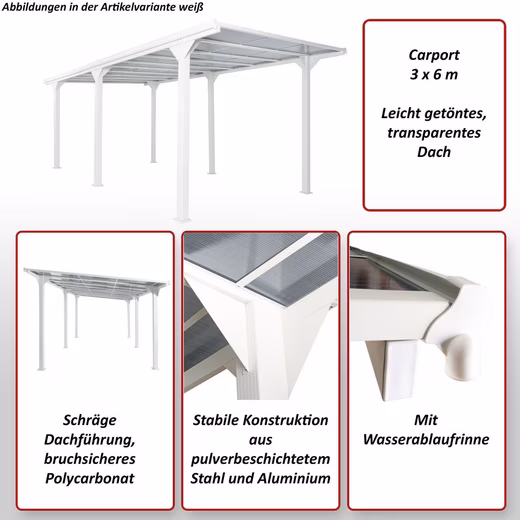 Abbildungen in der Artikelvariante weiß

Carport
3 x 6 m

Leicht getöntes, transparentes Dach

Schräge Dachführung, bruchsicheres Polycarbonat

Stabile Konstruktion aus pulverbeschichtetem Stahl und Aluminium

Mit Wasserablaufrinne