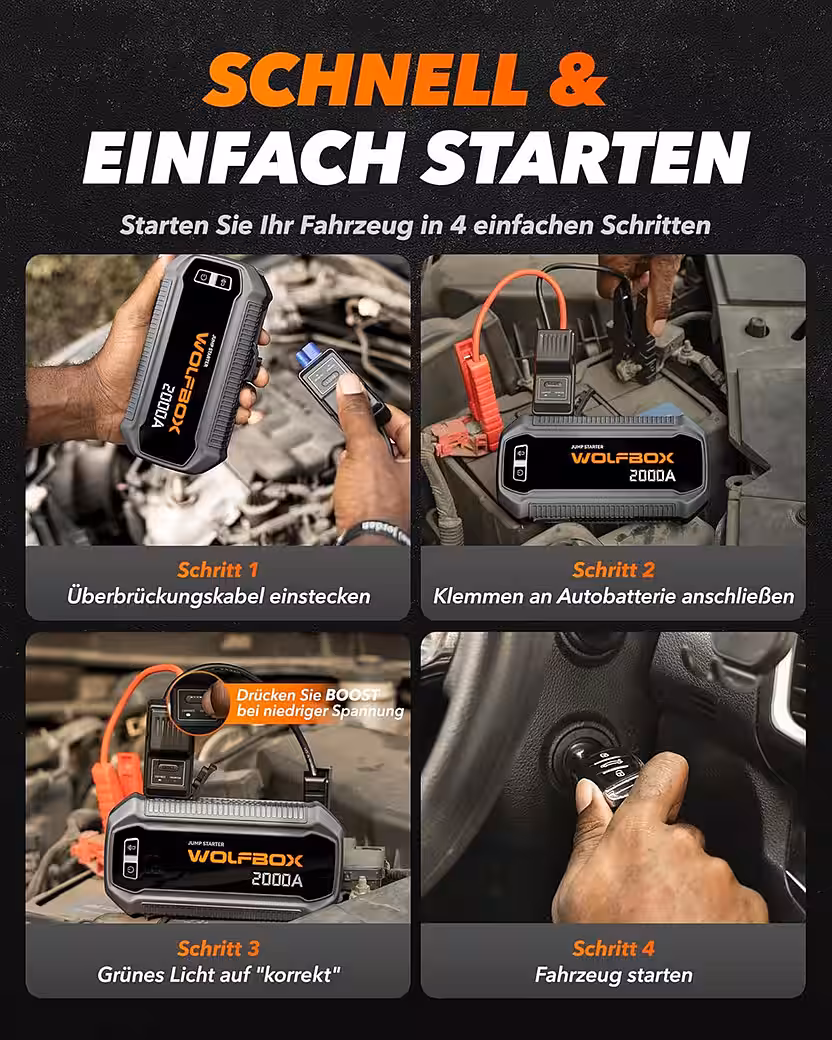 SCHNELL &
EINFACH STARTEN

Starten Sie Ihr Fahrzeug in 4 einfachen Schritten

WOLFBOX
2000A

Schritt 1
Überbrückungskabel einstecken

JUMP STARTER
WOLFBOX
2000A

Schritt 2
Klemmen an Autobatterie anschließen

Drücken Sie BOOST bei niedriger Spannung

JUMP STARTER
WOLFBOX
2000A

Schritt 3
Grünes Licht auf "korrekt"

Schritt 4
Fahrzeug starten