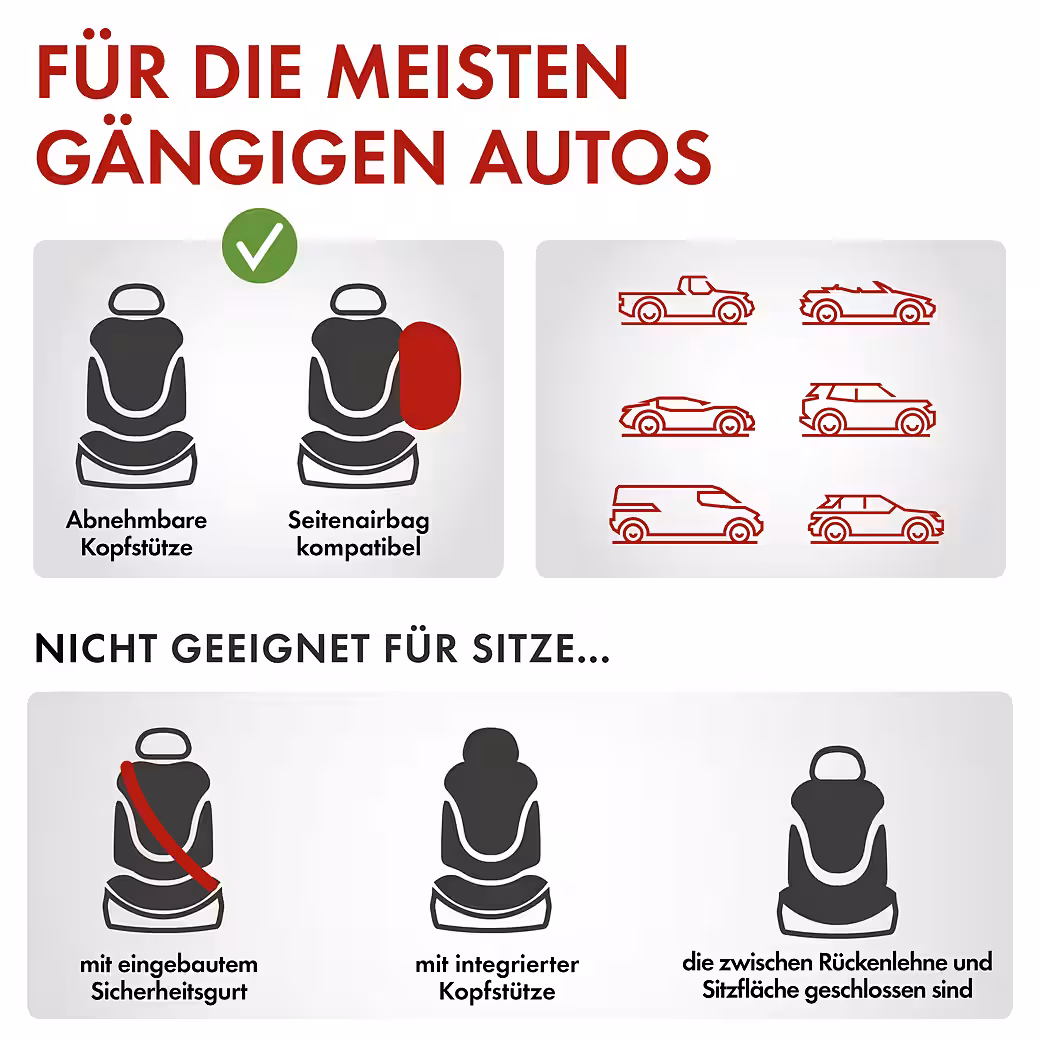 FÜR DIE MEISTEN GÄNGIGEN AUTOS

Abnehmbare Kopfstütze

Seitenairbag kompatibel

NICHT GEEIGNET FÜR SITZE...

mit eingebautem Sicherheitsgurt

mit integrierter Kopfstütze

die zwischen Rückenlehne und Sitzfläche geschlossen sind