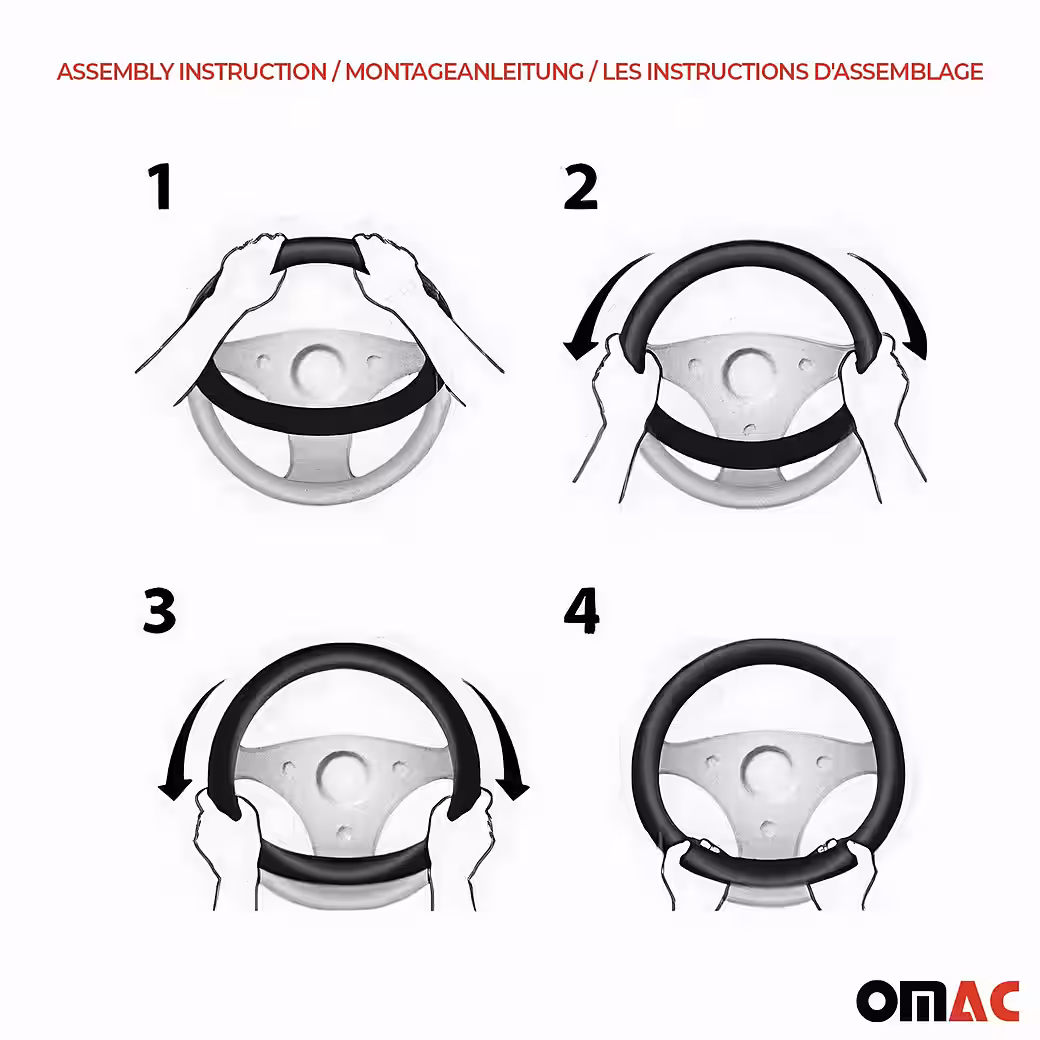 ASSEMBLY INSTRUCTION / MONTAGEANLEITUNG / LES INSTRUCTIONS D'ASSEMBLAGE

1

2

3

4

OMAC