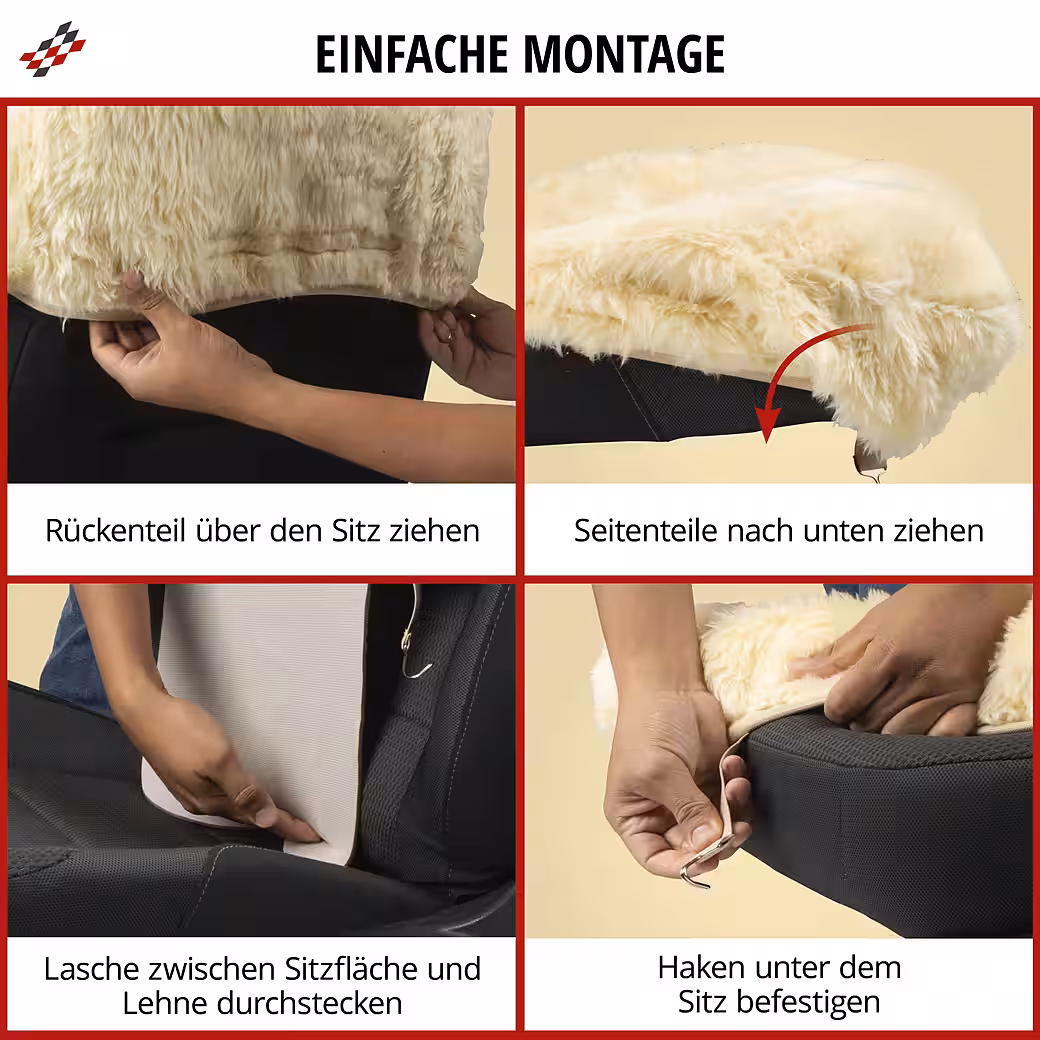 EINFACHE MONTAGE

Rückenteil über den Sitz ziehen

Seitenteile nach unten ziehen

Lasche zwischen Sitzfläche und Lehne durchstecken

Haken unter dem Sitz befestigen