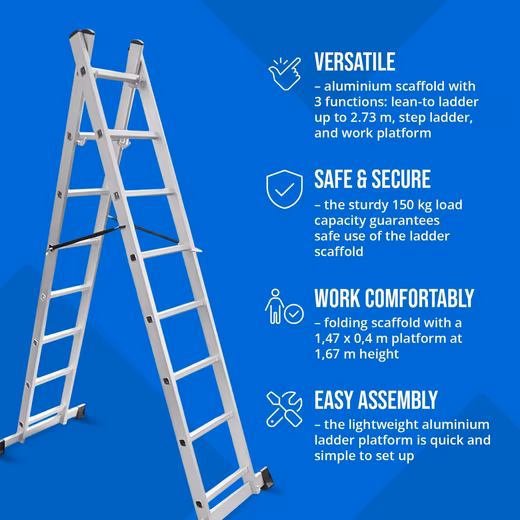 VERSATILE
– aluminium scaffold with 3 functions: lean-to ladder up to 2.73 m, step ladder, and work platform

SAFE & SECURE
– the sturdy 150 kg load capacity guarantees safe use of the ladder scaffold

WORK COMFORTABLY
– folding scaffold with a 1,47 x 0,4 m platform at 1,67 m height

EASY ASSEMBLY
– the lightweight aluminium ladder platform is quick and simple to set up