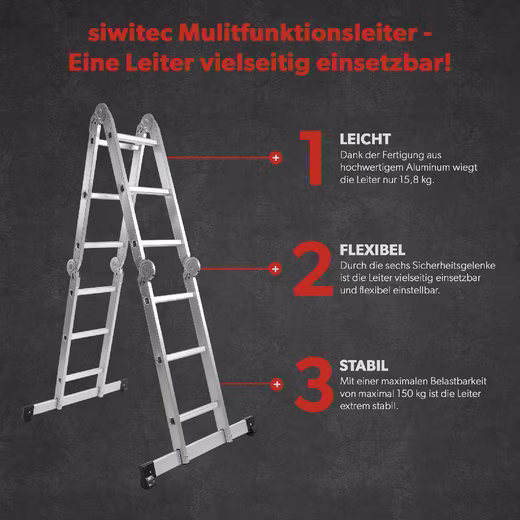 siwitec Mulitfunktionsleiter -
Eine Leiter vielseitig einsetzbar!

1 LEICHT
Dank der Fertigung aus hochwertigem Aluminum wiegt die Leiter nur 15,8 kg.

2 FLEXIBEL
Durch die sechs Sicherheitsgelenke ist die Leiter vielseitig einsetzbar und flexibel einstellbar.

3 STABIL
Mit einer maximalen Belastbarkeit von maximal 150 kg ist die Leiter extrem stabil.