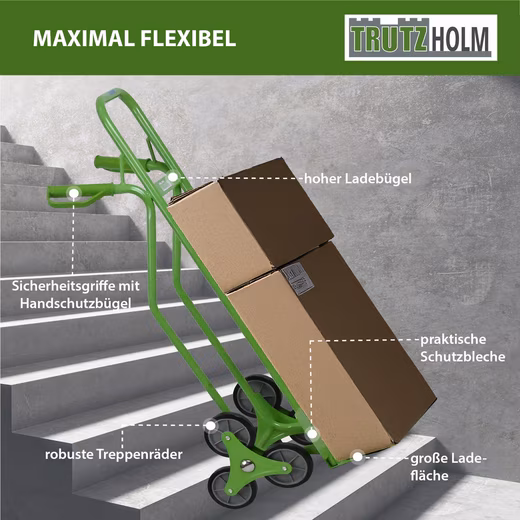 MAXIMAL FLEXIBEL

TRUTZHOLM

hoher Ladebügel

Sicherheitsgriffe mit Handschutzbügel

praktische Schutzbleche

robuste Treppenräder

große Ladefläche