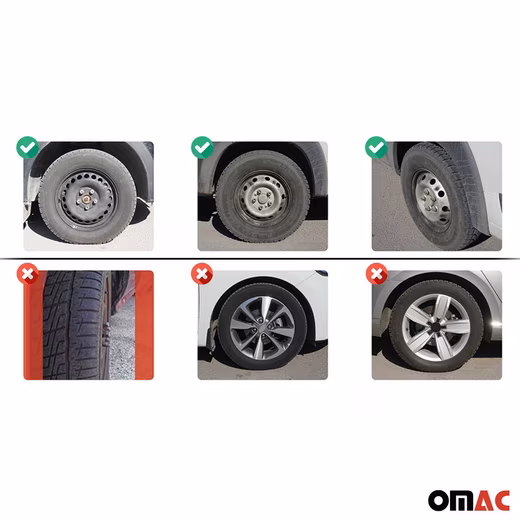 OMAC