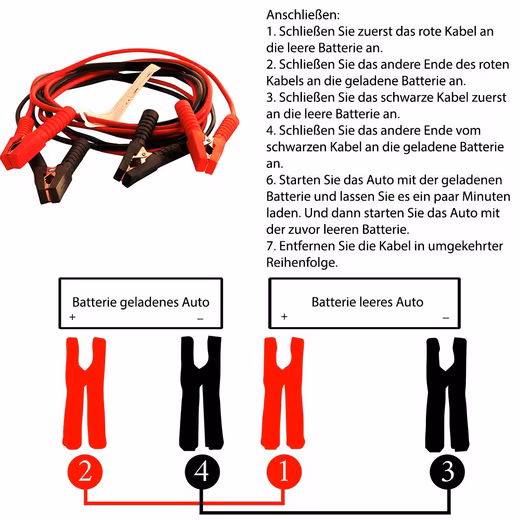 Anschließen:
1. Schließen Sie zuerst das rote Kabel an die leere Batterie an.
2. Schließen Sie das andere Ende des roten Kabels an die geladene Batterie an.
3. Schließen Sie das schwarze Kabel zuerst an die leere Batterie an.
4. Schließen Sie das andere Ende vom schwarzen Kabel an die geladene Batterie an.
6. Starten Sie das Auto mit der geladenen Batterie und lassen Sie es ein paar Minuten laden. Und dann starten Sie das Auto mit der zuvor leeren Batterie.
7. Entfernen Sie die Kabel in umgekehrter Reihenfolge.

Batterie geladenes Auto
+ −

Batterie leeres Auto
+ −

2 4 1 3