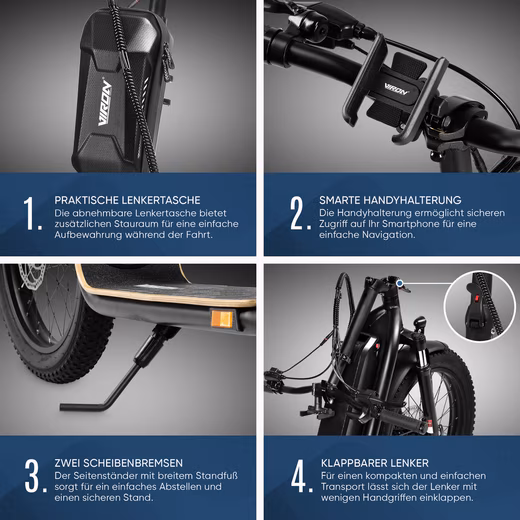 VIRON

VIRON

1. PRAKTISCHE LENKERTASCHE
Die abnehmbare Lenkertasche bietet zusätzlichen Stauraum für eine einfache Aufbewahrung während der Fahrt.

2. SMARTE HANDYHALTERUNG
Die Handyhalterung ermöglicht sicheren Zugriff auf Ihr Smartphone für eine einfache Navigation.

3. ZWEI SCHEIBENBREMSEN
Der Seitenständer mit breitem Standfuß sorgt für ein einfaches Abstellen und einen sicheren Stand.

4. KLAPPBARER LENKER
Für einen kompakten und einfachen Transport lässt sich der Lenker mit wenigen Handgriffen einklappen.