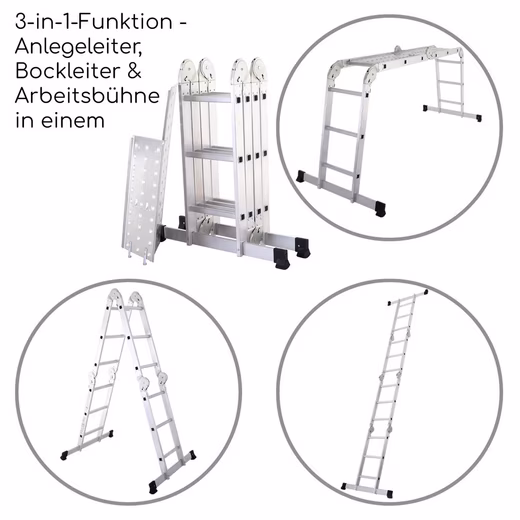 3-in-1-Funktion - Anlegeleiter, Bockleiter & Arbeitsbühne in einem