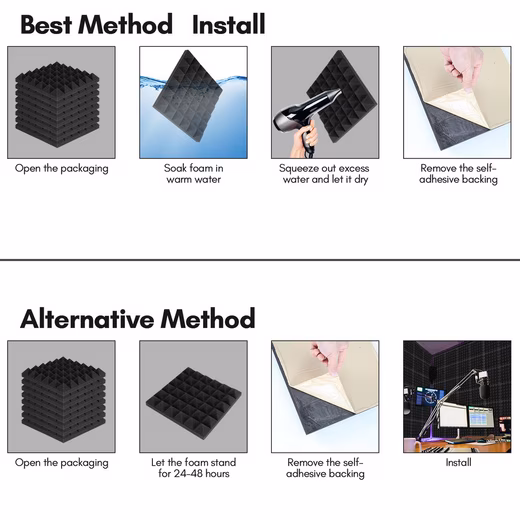 Best Method Install

Open the packaging

Soak foam in warm water

Squeeze out excess water and let it dry

Remove the self-adhesive backing

Alternative Method

Open the packaging

Let the foam stand for 24-48 hours

Remove the self-adhesive backing

Install