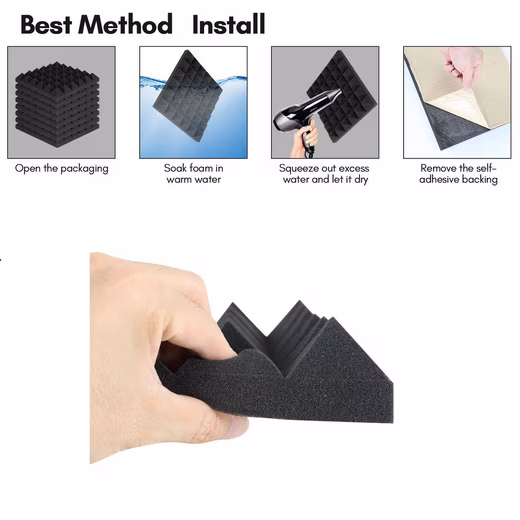 Best Method Install

Open the packaging

Soak foam in warm water

Squeeze out excess water and let it dry

Remove the self-adhesive backing