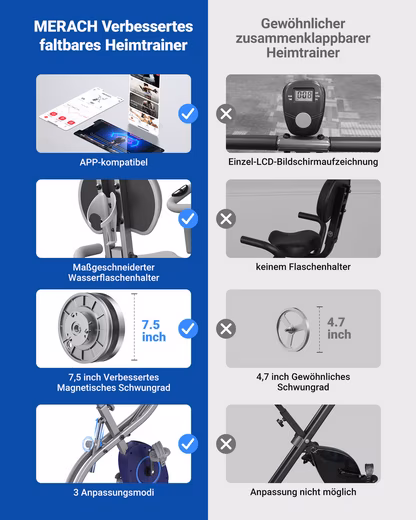 MERACH Verbessertes faltbares Heimtrainer

APP-kompatibel

Maßgeschneiderter Wasserflaschenhalter

7.5 inch

7,5 inch Verbessertes Magnetisches Schwungrad

3 Anpassungsmodi

Gewöhnlicher zusammenklappbarer Heimtrainer

008

Einzel-LCD-Bildschirmaufzeichnung

keinem Flaschenhalter

4.7 inch

4,7 inch Gewöhnliches Schwungrad

Anpassung nicht möglich