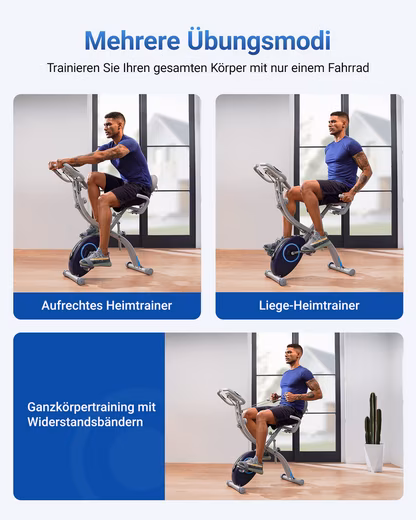 Mehrere Übungsmodi

Trainieren Sie Ihren gesamten Körper mit nur einem Fahrrad

Aufrechtes Heimtrainer

Liege-Heimtrainer

Ganzkörpertraining mit Widerstandsbändern