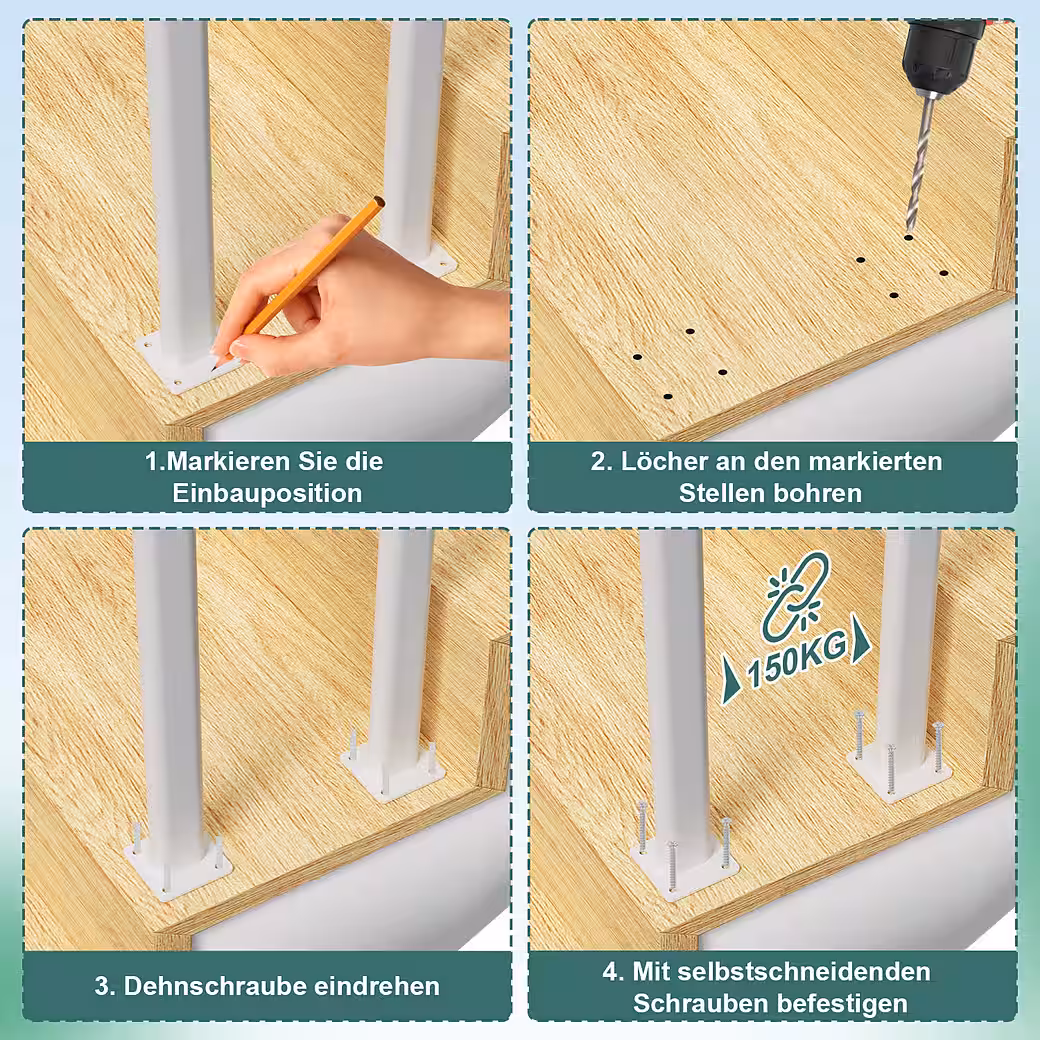 1.Markieren Sie die Einbauposition

2. Löcher an den markierten Stellen bohren

3. Dehnschraube eindrehen

150KG

4. Mit selbstschneidenden Schrauben befestigen