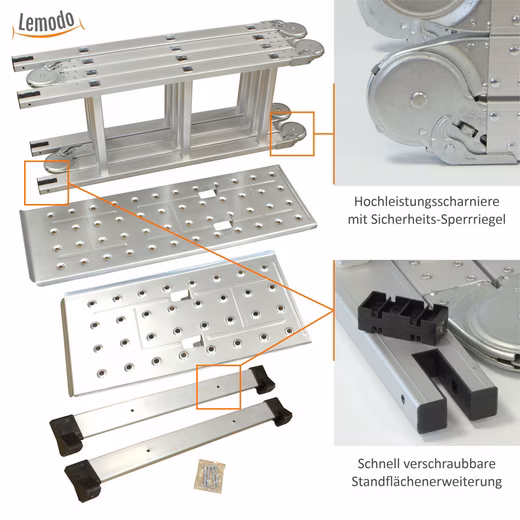 Lemodo

Hochleistungsscharniere mit Sicherheits-Sperrriegel

Schnell verschraubbare Standflächenerweiterung