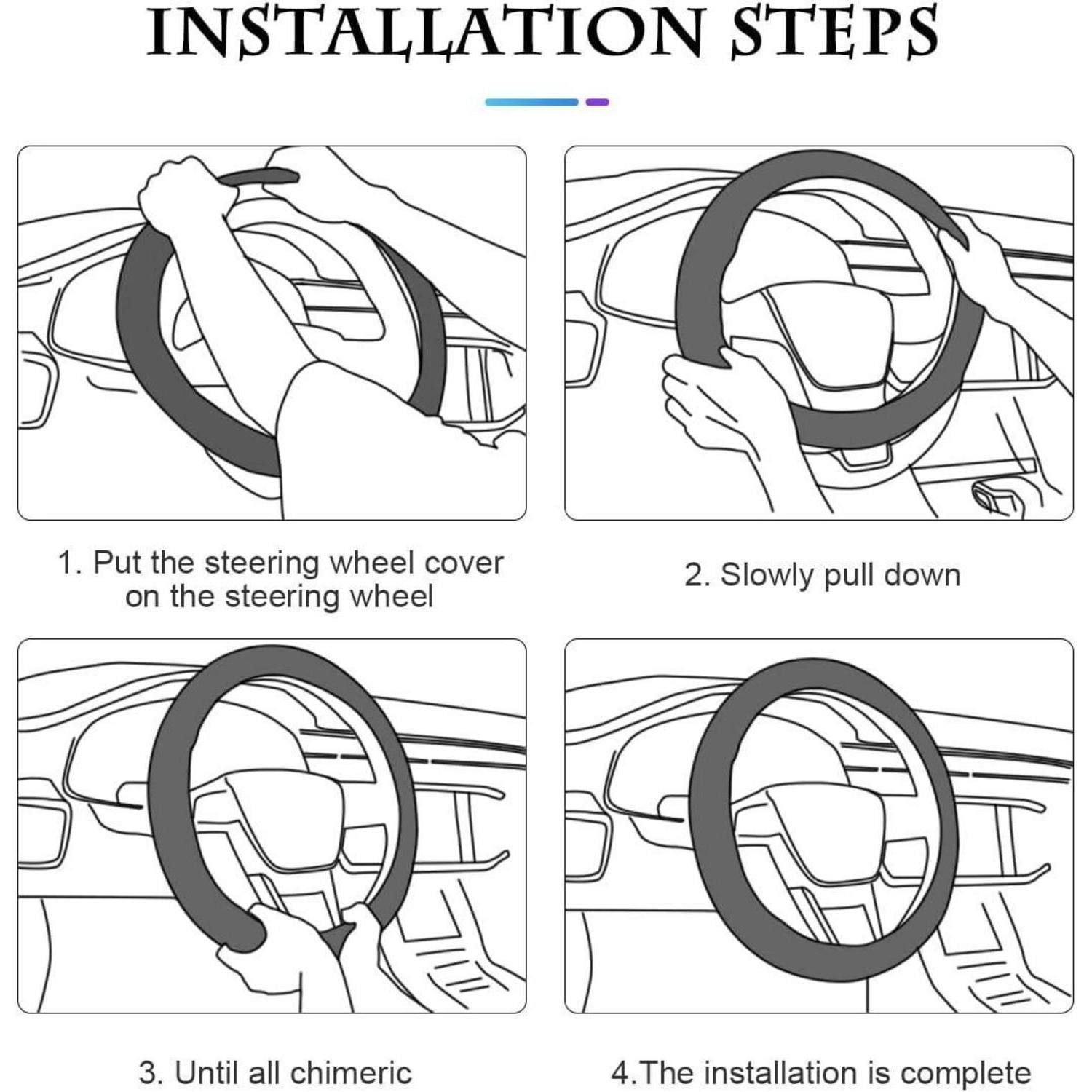 INSTALLATION STEPS

1. Put the steering wheel cover on the steering wheel

2. Slowly pull down

3. Until all chimeric

4.The installation is complete