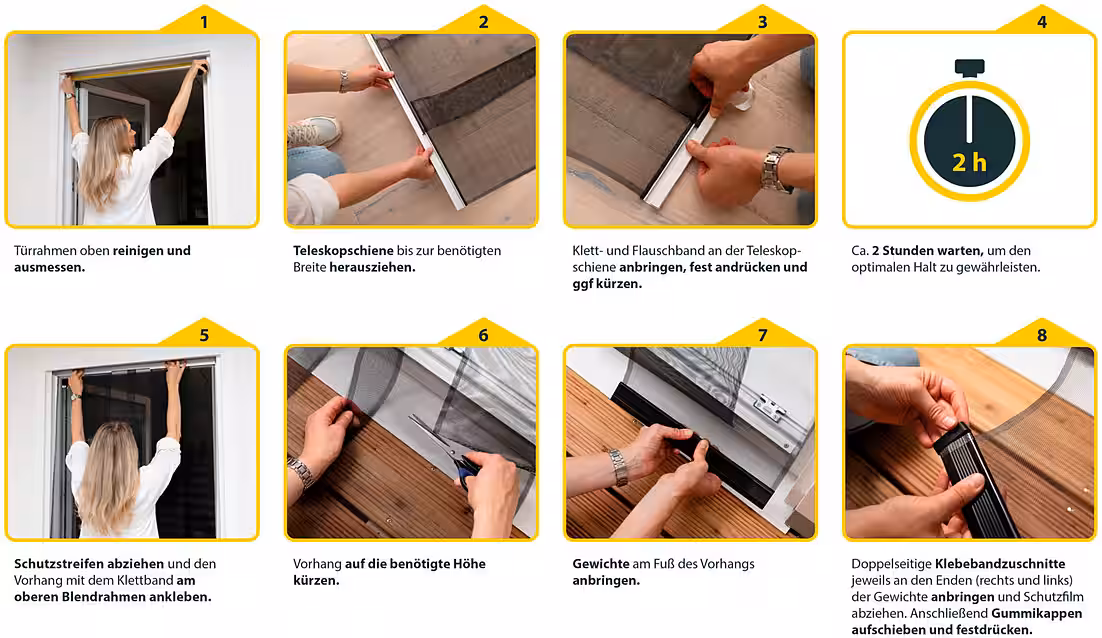 1

Türrahmen oben reinigen und ausmessen.

2

Teleskopschiene bis zur benötigten Breite herausziehen.

3

Klett- und Flauschband an der Teleskopschiene anbringen, fest andrücken und ggf kürzen.

4

2 h

Ca. 2 Stunden warten, um den optimalen Halt zu gewährleisten.

5

Schutzstreifen abziehen und den Vorhang mit dem Klettband am oberen Blendrahmen ankleben.

6

Vorhang auf die benötigte Höhe kürzen.

7

Gewichte am Fuß des Vorhangs anbringen.

8

Doppelseitige Klebebandzuschnitte jeweils an den Enden (rechts und links) der Gewichte anbringen und Schutzfilm abziehen. Anschließend Gummikappen aufschieben und festdrücken.