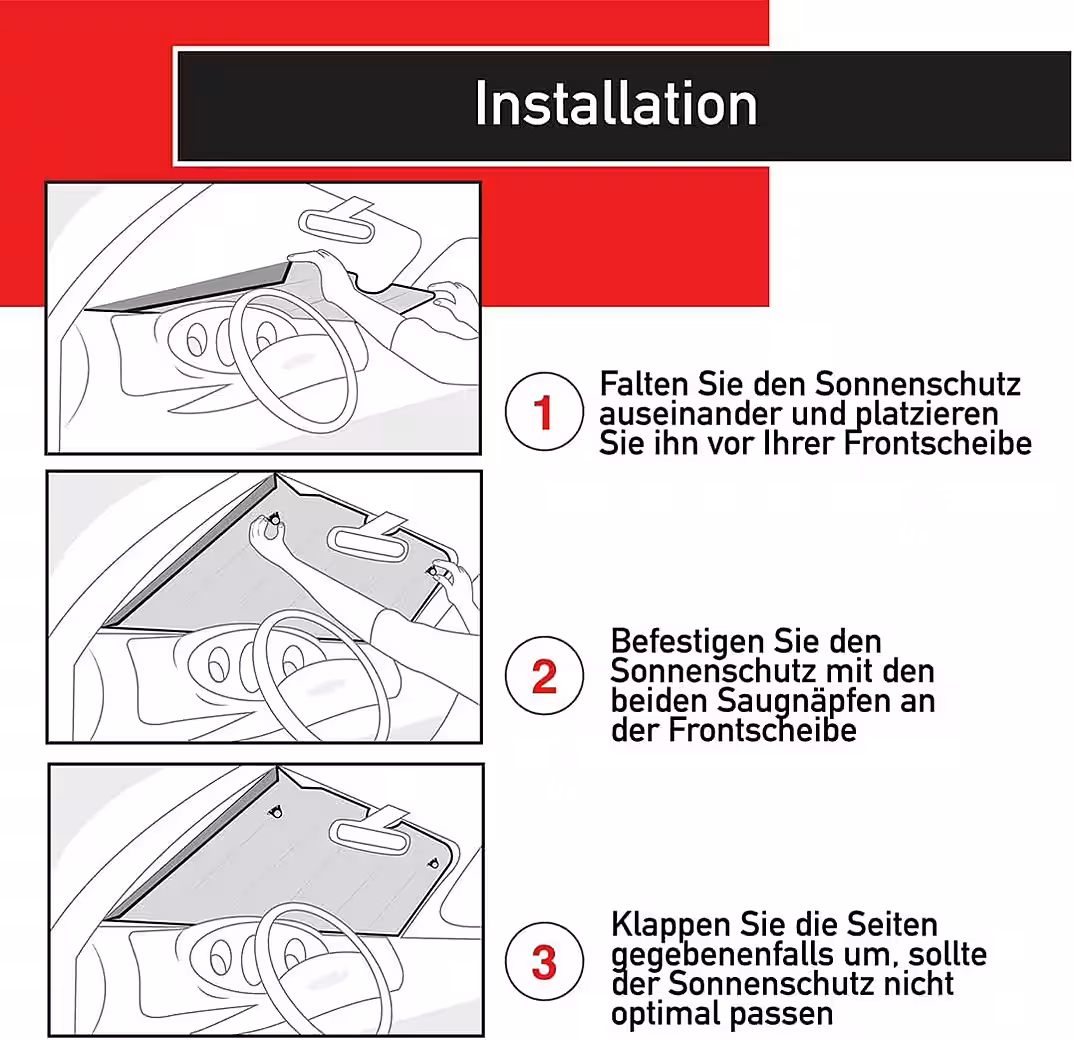 Installation

1 Falten Sie den Sonnenschutz auseinander und platzieren Sie ihn vor Ihrer Frontscheibe

2 Befestigen Sie den Sonnenschutz mit den beiden Saugnäpfen an der Frontscheibe

3 Klappen Sie die Seiten gegebenenfalls um, sollte der Sonnenschutz nicht optimal passen