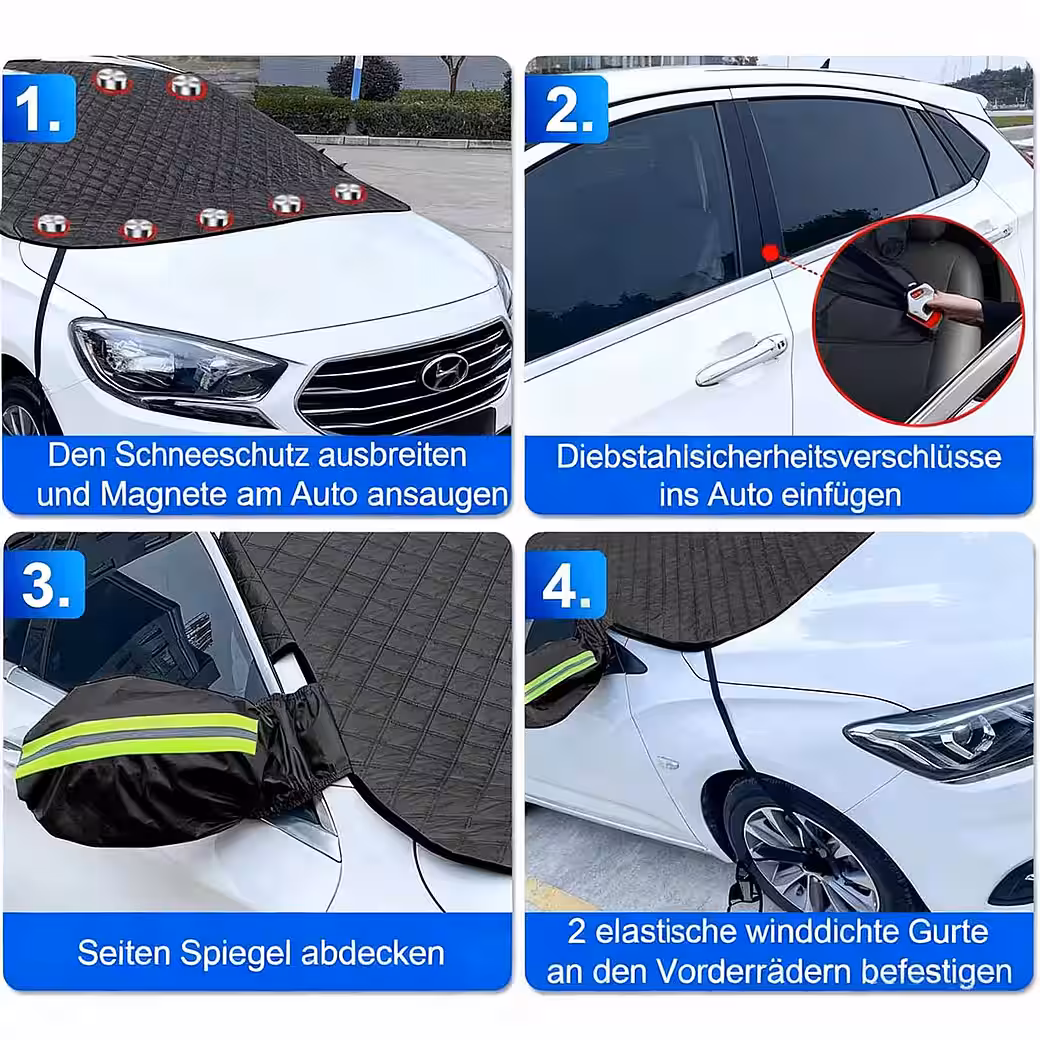 1.

Den Schneeschutz ausbreiten und Magnete am Auto ansaugen

2.

Diebstahlsicherheitsverschlüsse ins Auto einfügen

3.

Seiten Spiegel abdecken

4.

2 elastische winddichte Gurte an den Vorderrädern befestigen