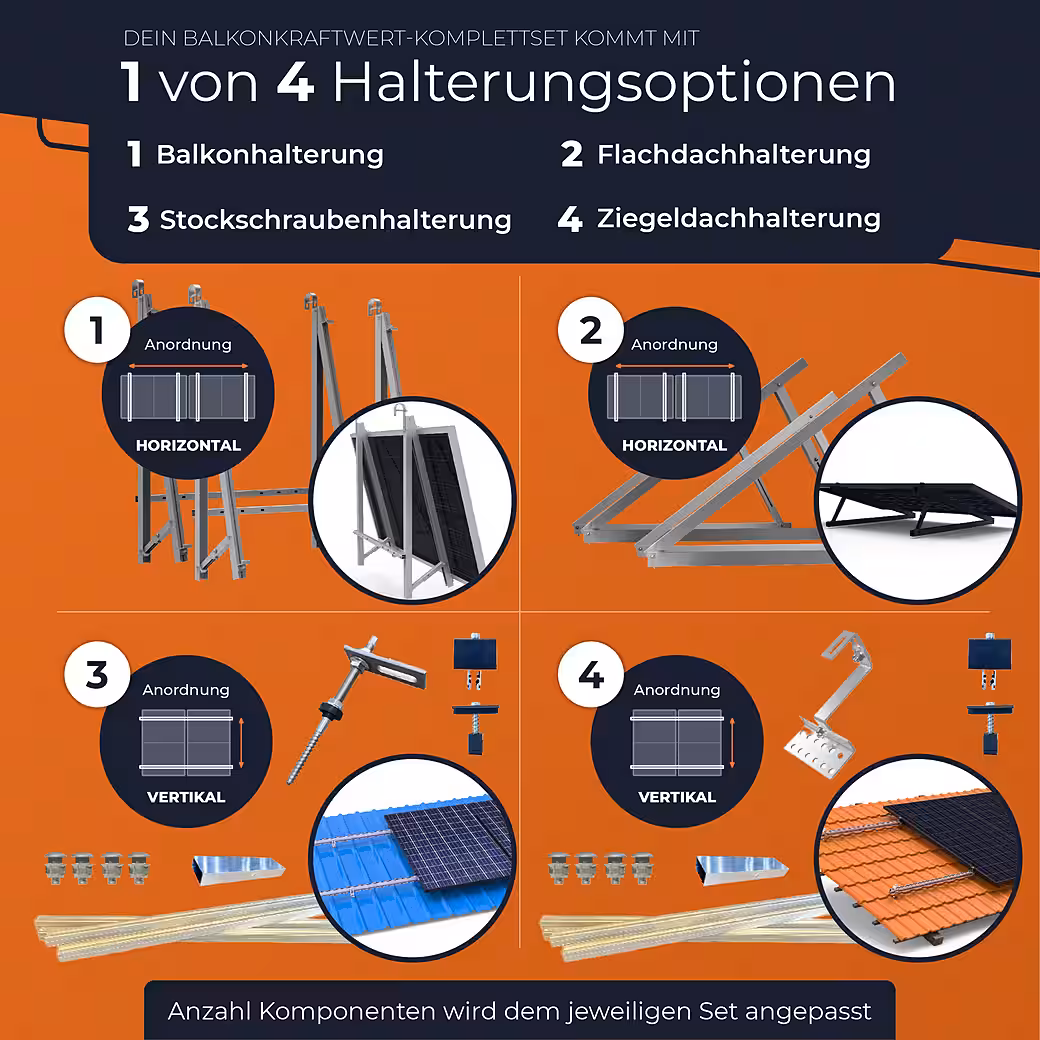 DEIN BALKONKRAFTWERT-KOMPLETTSET KOMMT MIT

1 von 4 Halterungsoptionen

1 Balkonhalterung

2 Flachdachhalterung

3 Stockschraubenhalterung

4 Ziegeldachhalterung

1
Anordnung
HORIZONTAL

2
Anordnung
HORIZONTAL

3
Anordnung
VERTIKAL

4
Anordnung
VERTIKAL

Anzahl Komponenten wird dem jeweiligen Set angepasst