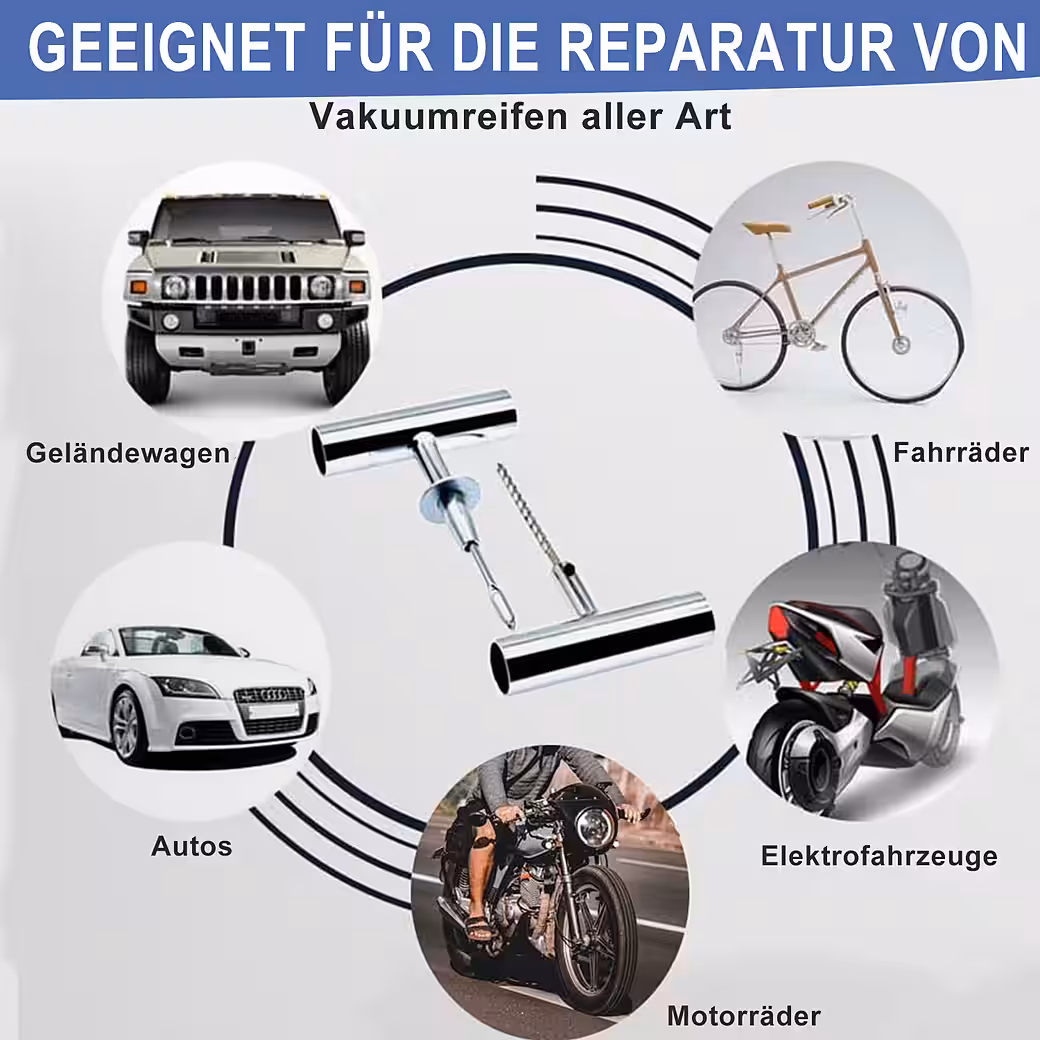 GEEIGNET FÜR DIE REPARATUR VON

Vakuumreifen aller Art

Geländewagen

Fahrräder

Autos

Elektrofahrzeuge

Motorräder