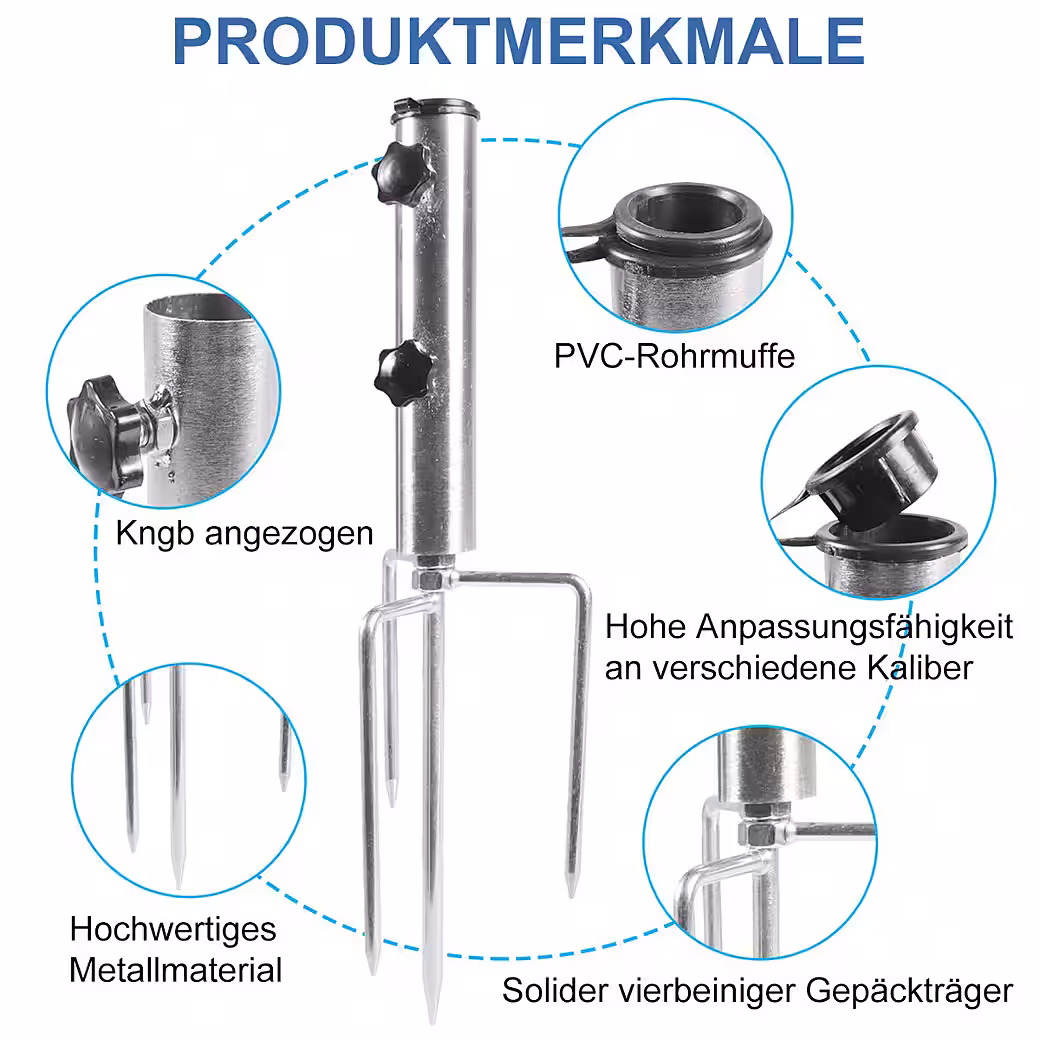 PRODUKTMERKMALE

PVC-Rohrmuffe

Kngb angezogen

Hohe Anpassungsfähigkeit an verschiedene Kaliber

Hochwertiges Metallmaterial

Solider vierbeiniger Gepäckträger