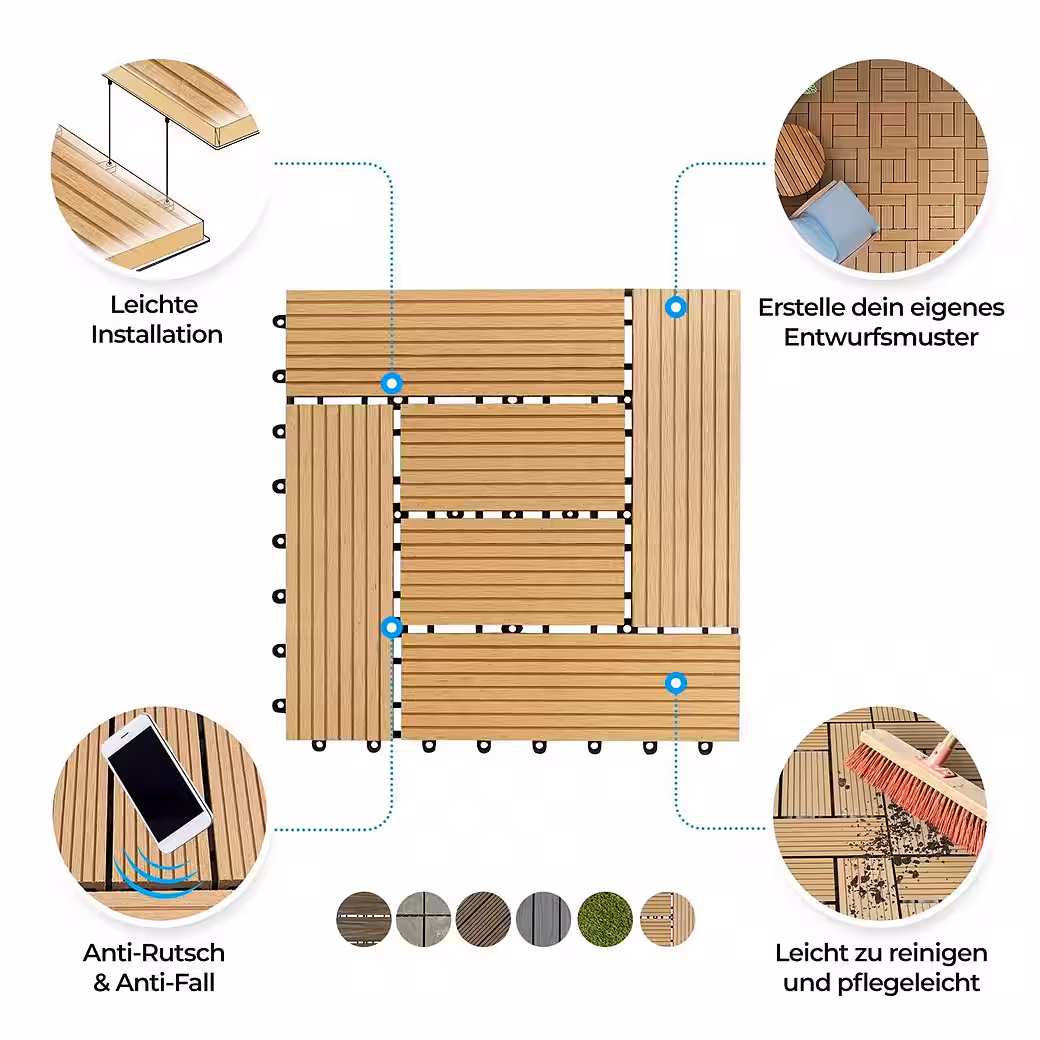 Leichte Installation

Erstelle dein eigenes Entwurfsmuster

Anti-Rutsch & Anti-Fall

Leicht zu reinigen und pflegeleicht