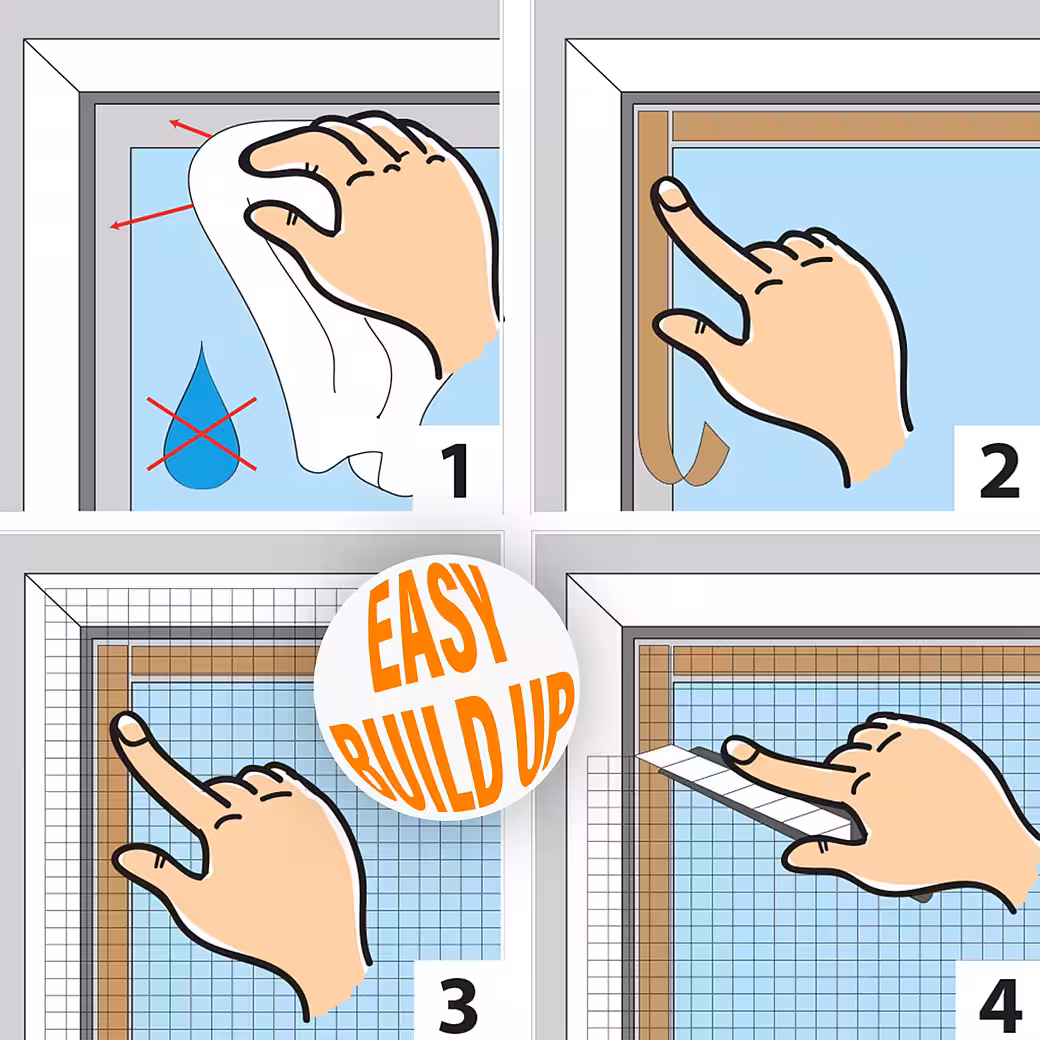 1

2

EASY
BUILD UP

3

4