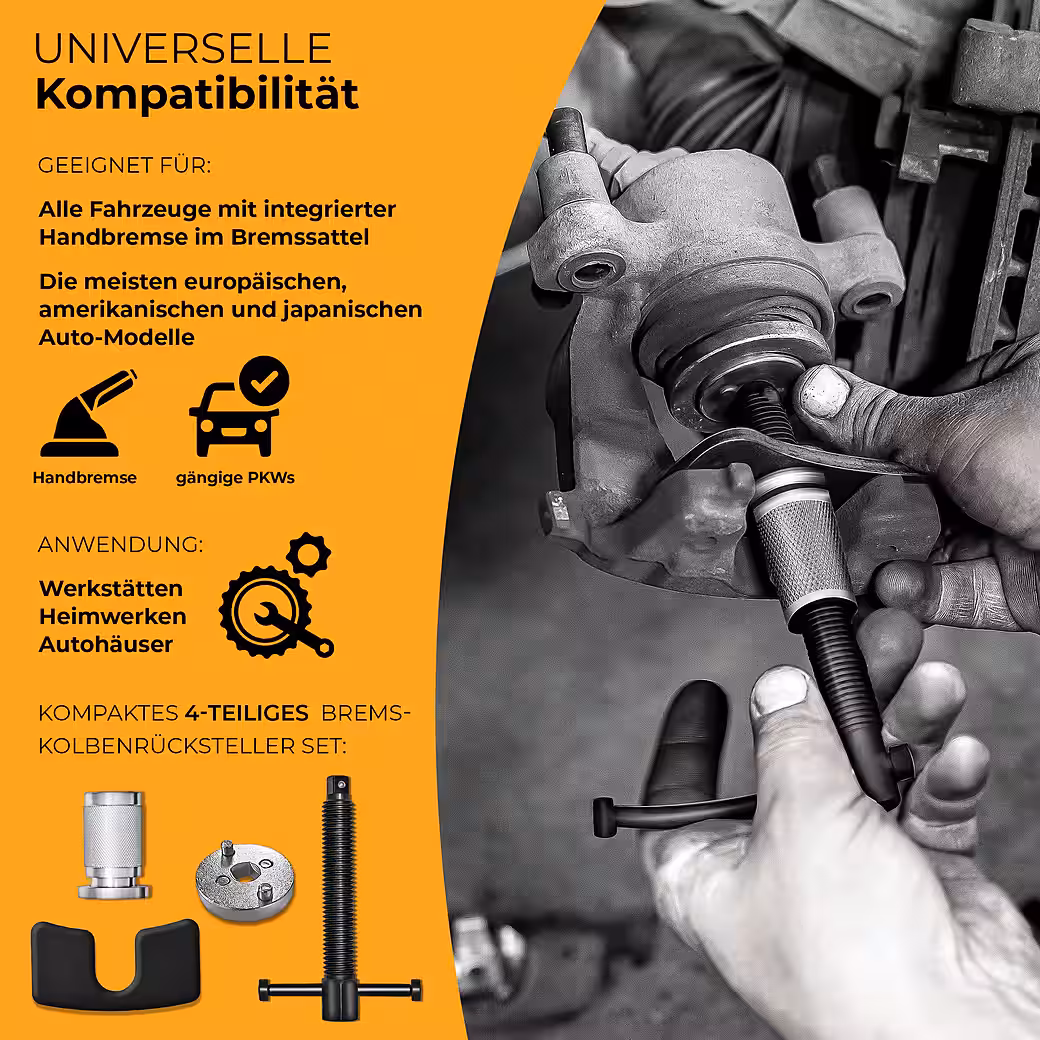 UNIVERSELLE
Kompatibilität

GEEIGNET FÜR:

Alle Fahrzeuge mit integrierter Handbremse im Bremssattel

Die meisten europäischen, amerikanischen und japanischen Auto-Modelle

Handbremse

gängige PKWs

ANWENDUNG:

Werkstätten
Heimwerken
Autohäuser

KOMPAKTES 4-TEILIGES BREMSKOLBENRÜCKSTELLER SET: