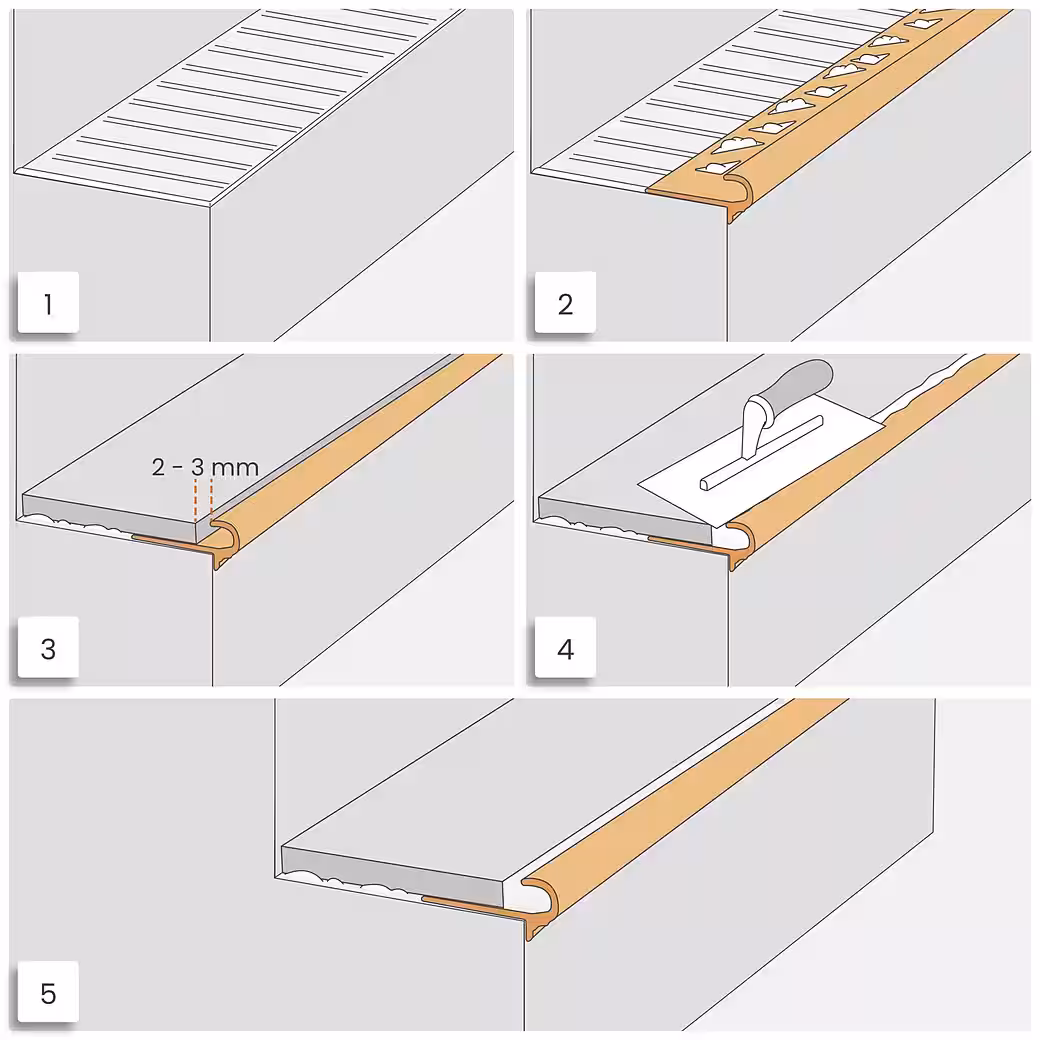 1

2

2 - 3 mm

3

4

5