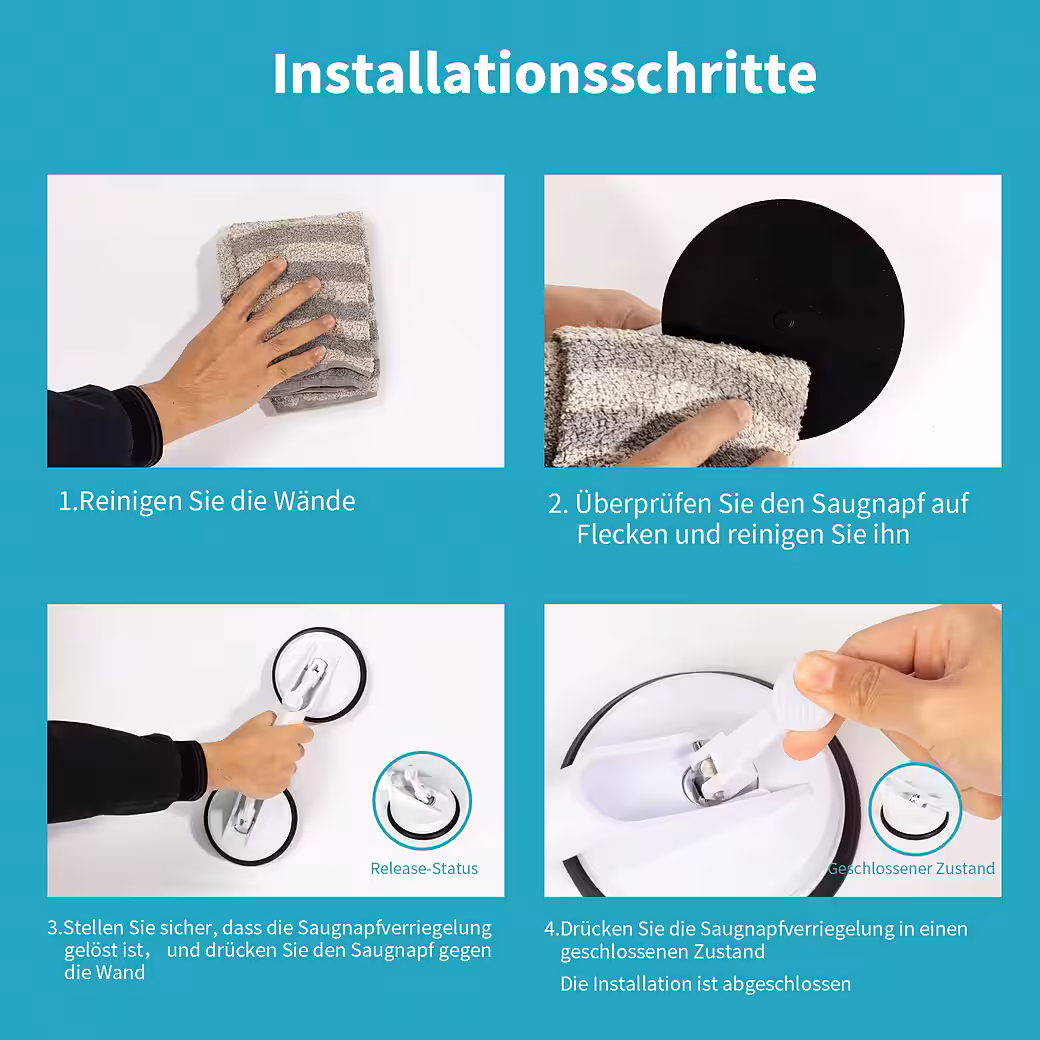 Installationsschritte

1.Reinigen Sie die Wände

2. Überprüfen Sie den Saugnapf auf Flecken und reinigen Sie ihn

Release-Status

3.Stellen Sie sicher, dass die Saugnapfverriegelung gelöst ist, und drücken Sie den Saugnapf gegen die Wand

Geschlossener Zustand

4.Drücken Sie die Saugnapfverriegelung in einen geschlossenen Zustand

Die Installation ist abgeschlossen