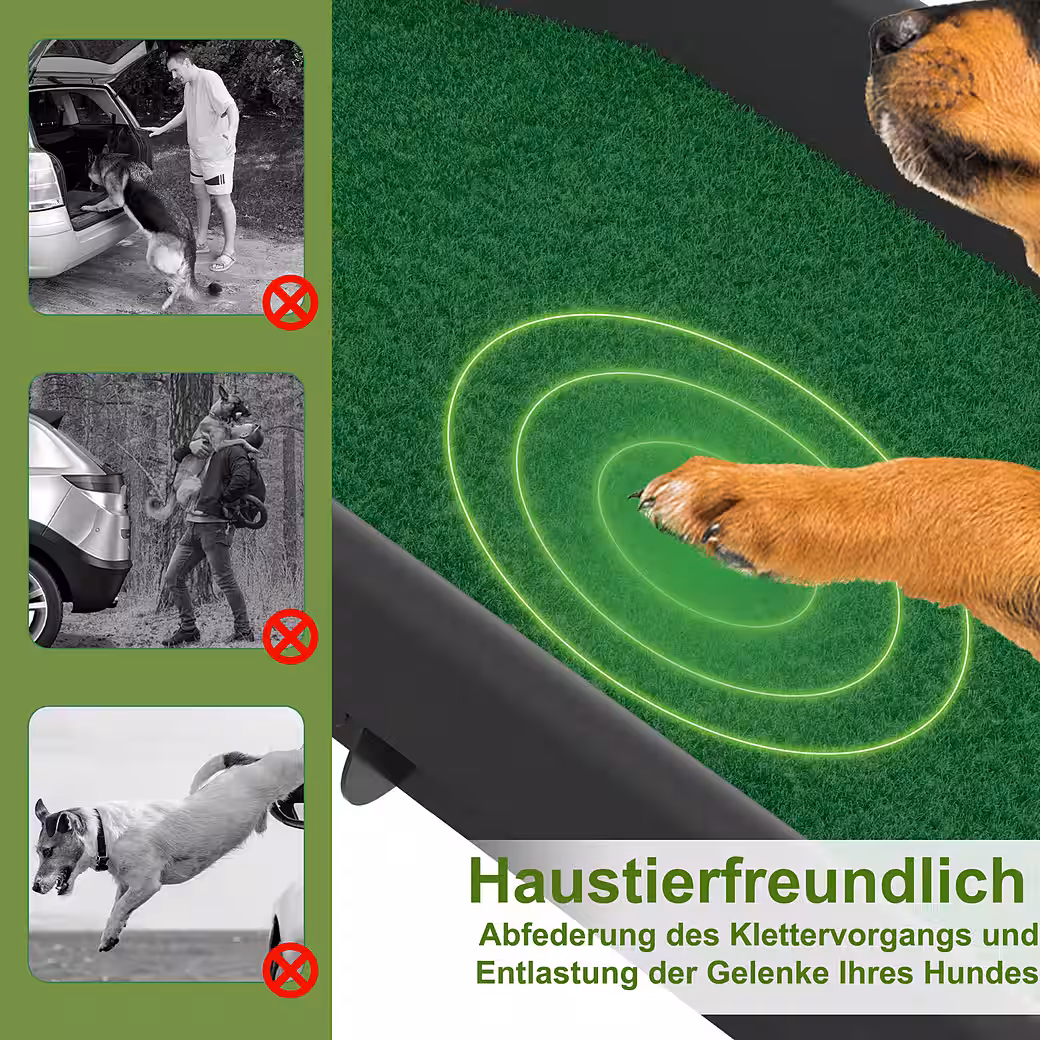 Haustierfreundlich

Abfederung des Klettervorgangs und Entlastung der Gelenke Ihres Hundes