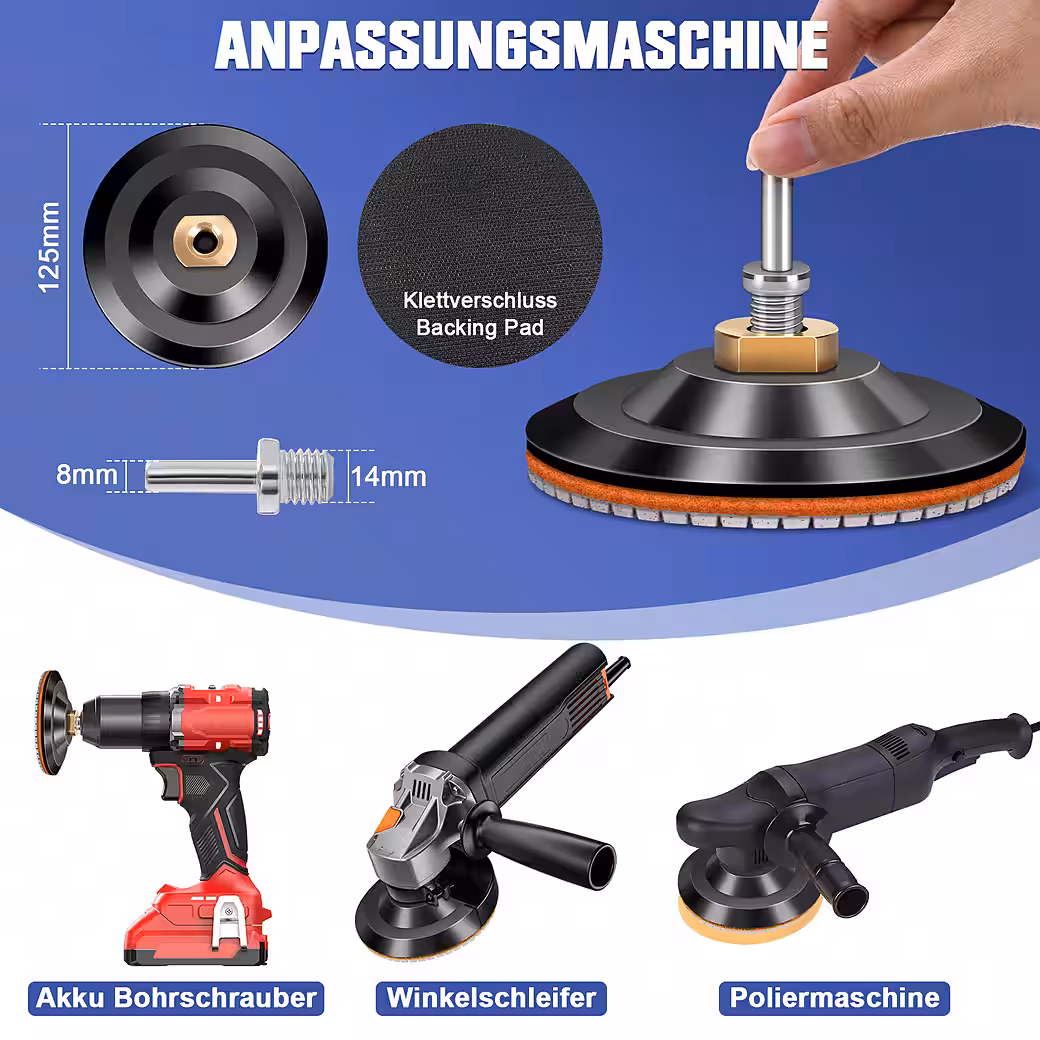 ANPASSUNGSMASCHINE

125mm

Klettverschluss Backing Pad

8mm

14mm

Akku Bohrschrauber

Winkelschleifer

Poliermaschine