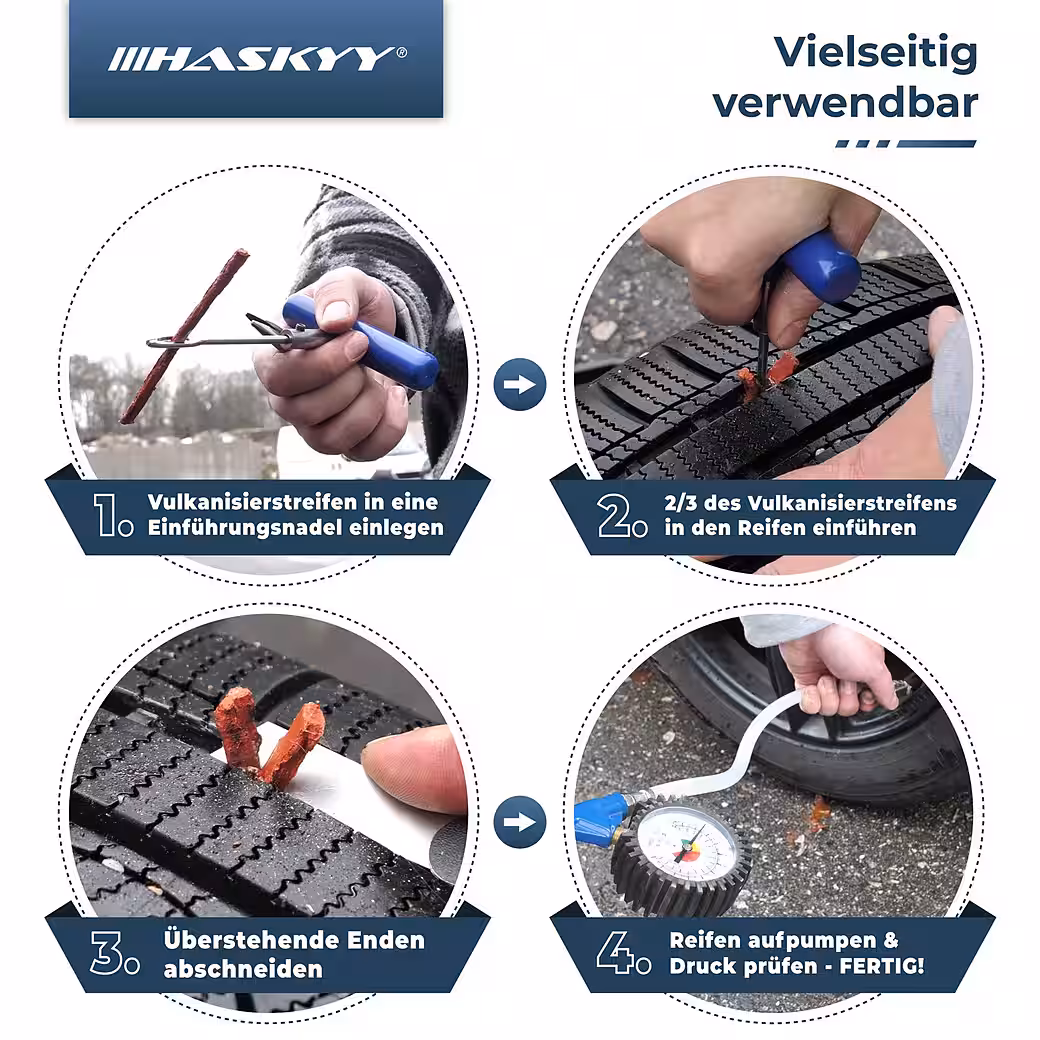 HASKYY®

Vielseitig verwendbar

1. Vulkanisierstreifen in eine Einführungsnadel einlegen

2. 2/3 des Vulkanisierstreifens in den Reifen einführen

3. Überstehende Enden abschneiden

4. Reifen aufpumpen & Druck prüfen - FERTIG!