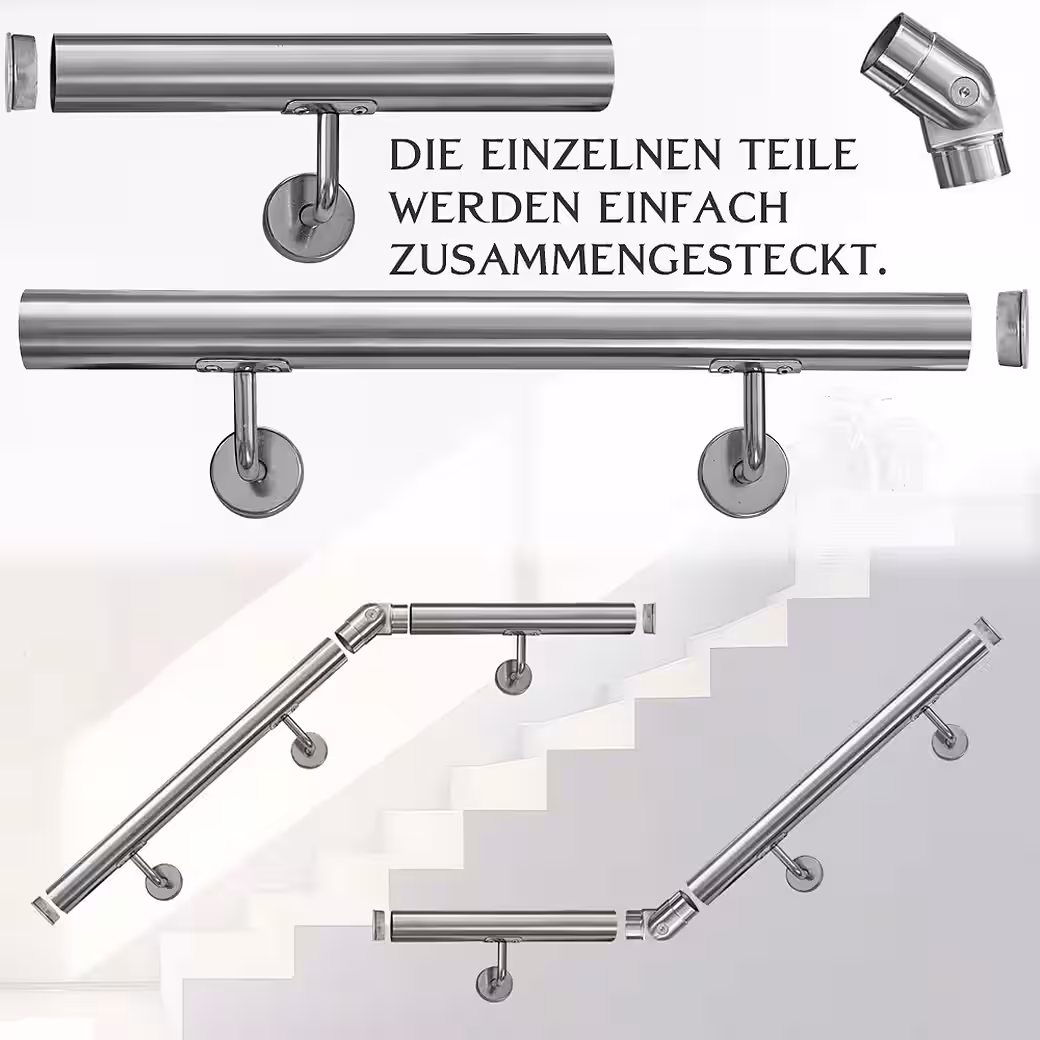 DIE EINZELNEN TEILE WERDEN EINFACH ZUSAMMENGESTECKT.