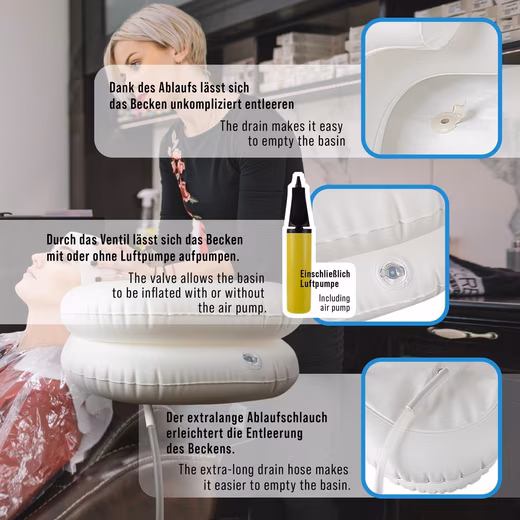 Dank des Ablaufs lässt sich das Becken unkompliziert entleeren

The drain makes it easy to empty the basin

Durch das Ventil lässt sich das Becken mit oder ohne Luftpumpe aufpumpen.

The valve allows the basin to be inflated with or without the air pump.

Einschließlich Luftpumpe

Including air pump

Der extralange Ablaufschlauch erleichtert die Entleerung des Beckens.

The extra-long drain hose makes it easier to empty the basin.