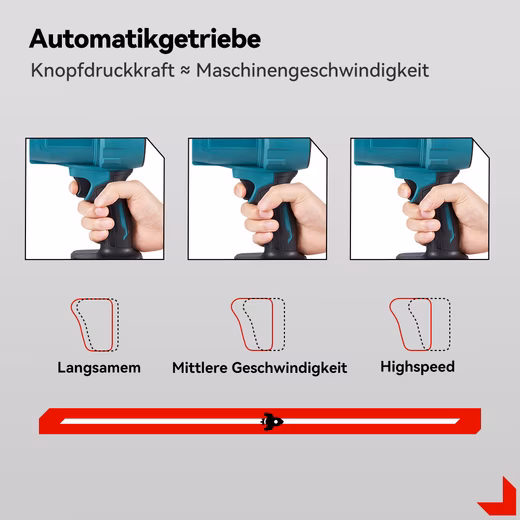 Automatikgetriebe

Knopfdruckkraft ≈ Maschinengeschwindigkeit

Langsamem

Mittlere Geschwindigkeit

Highspeed