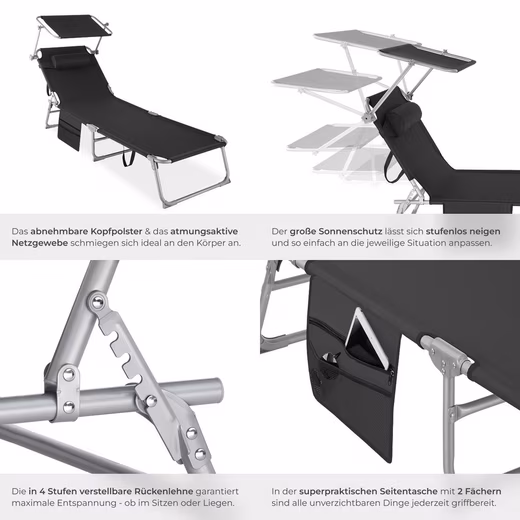 Das abnehmbare Kopfpolster & das atmungsaktive Netzgewebe schmiegen sich ideal an den Körper an.

Der große Sonnenschutz lässt sich stufenlos neigen und so einfach an die jeweilige Situation anpassen.

Die in 4 Stufen verstellbare Rückenlehne garantiert maximale Entspannung - ob im Sitzen oder Liegen.

In der superpraktischen Seitentasche mit 2 Fächern sind alle unverzichtbaren Dinge jederzeit griffbereit.