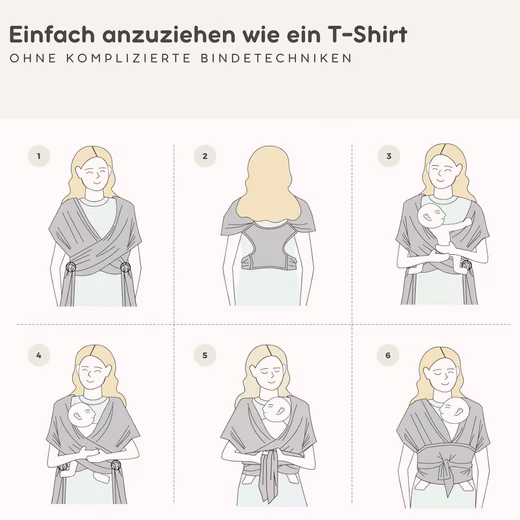 Einfach anzuziehen wie ein T-Shirt
OHNE KOMPLIZIERTE BINDETECHNIKEN

1

2

3

4

5

6