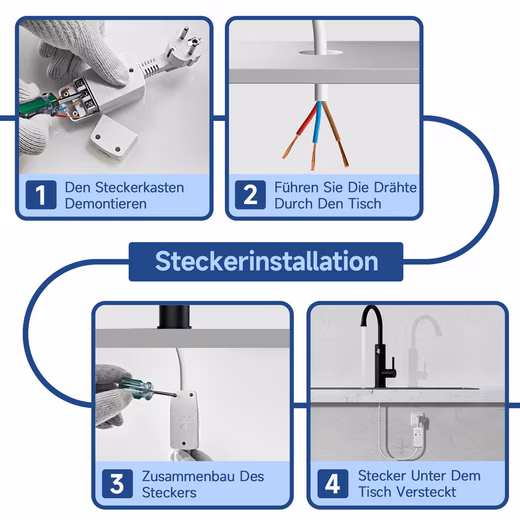 1 Den Steckerkasten Demontieren

2 Führen Sie Die Drähte Durch Den Tisch

Steckerinstallation

3 Zusammenbau Des Steckers

4 Stecker Unter Dem Tisch Versteckt