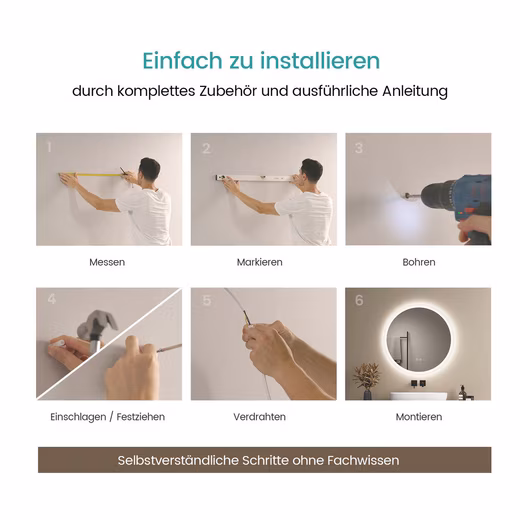 Einfach zu installieren

durch komplettes Zubehör und ausführliche Anleitung

1

Messen

2

Markieren

3

Bohren

4

Einschlagen / Festziehen

5

Verdrahten

6

Montieren

Selbstverständliche Schritte ohne Fachwissen