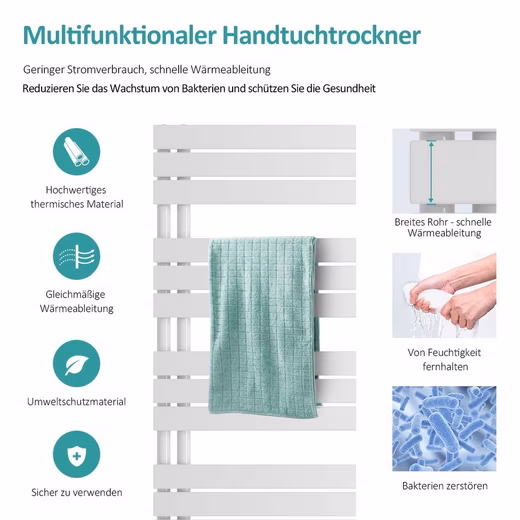 Multifunktionaler Handtuchtrockner

Geringer Stromverbrauch, schnelle Wärmeableitung

Reduzieren Sie das Wachstum von Bakterien und schützen Sie die Gesundheit

Hochwertiges thermisches Material

Gleichmäßige Wärmeableitung

Umweltschutzmaterial

Sicher zu verwenden

Breites Rohr - schnelle Wärmeableitung

Von Feuchtigkeit fernhalten

Bakterien zerstören