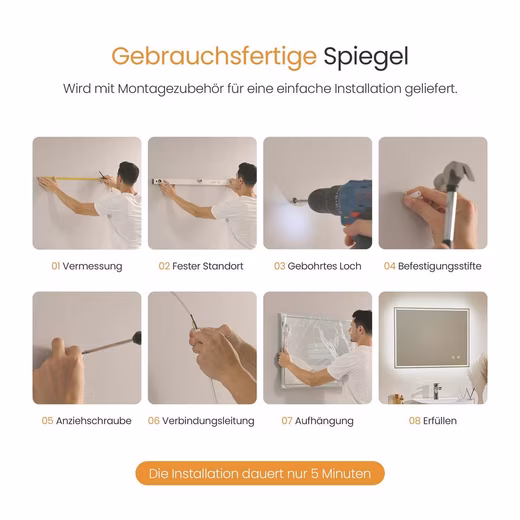 Gebrauchsfertige Spiegel

Wird mit Montagezubehör für eine einfache Installation geliefert.

01 Vermessung

02 Fester Standort

03 Gebohrtes Loch

04 Befestigungsstifte

05 Anziehschraube

06 Verbindungsleitung

07 Aufhängung

08 Erfüllen

Die Installation dauert nur 5 Minuten