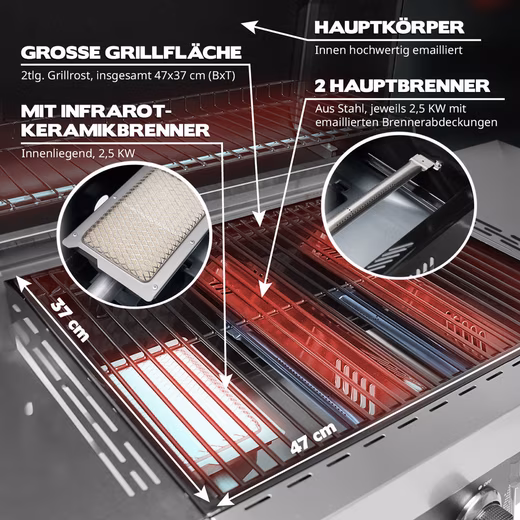 HAUPTKÖRPER
Innen hochwertig emailliert

GROSSE GRILLFLÄCHE
2tlg. Grillrost, insgesamt 47x37 cm (BxT)

2 HAUPTBRENNER
Aus Stahl, jeweils 2,5 KW mit emaillierten Brennerabdeckungen

MIT INFRAROT-KERAMIKBRENNER
Innenliegend, 2,5 KW

37 cm

47 cm