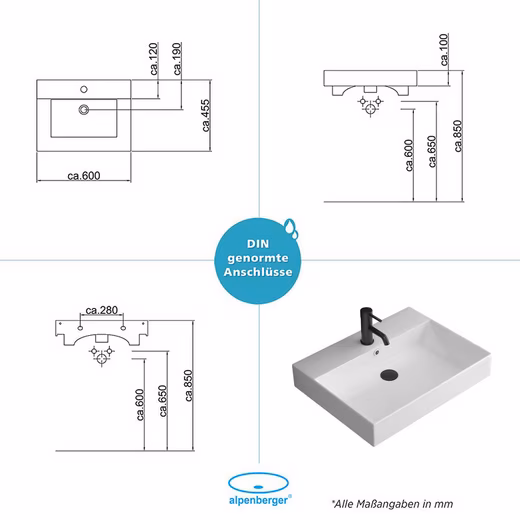 ca.120
ca.190
ca.455
ca.600

ca.100
ca.600
ca.650
ca.850

DIN genormte Anschlüsse

ca.280
ca.600
ca.650
ca.850

alpenberger®

*Alle Maßangaben in mm