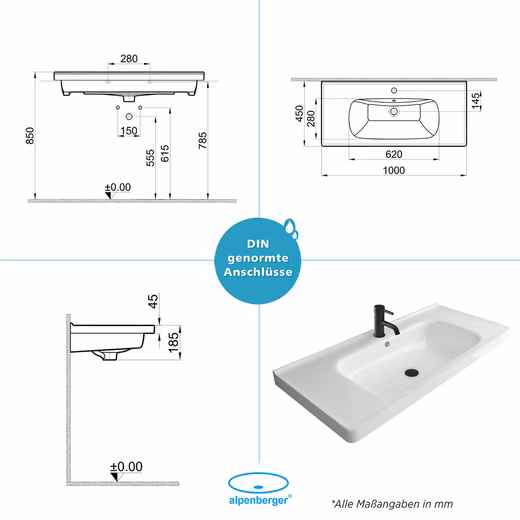 280

850

150

555

615

785

±0.00

450

280

145

620

1000

DIN genormte Anschlüsse

45

185

±0.00

alpenberger®

*Alle Maßangaben in mm