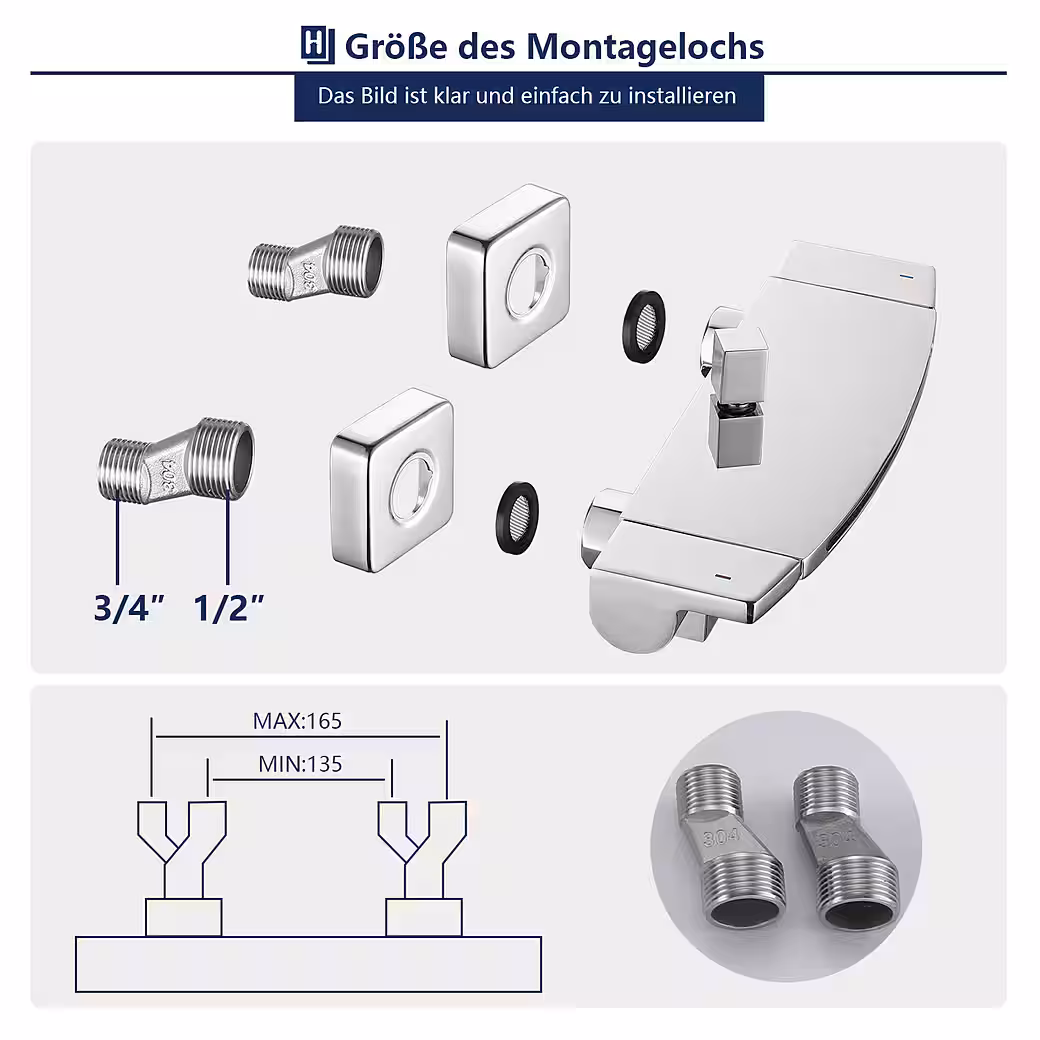 Größe des Montagelochs

Das Bild ist klar und einfach zu installieren

304

304

3/4"  1/2"

MAX:165

MIN:135

304

304