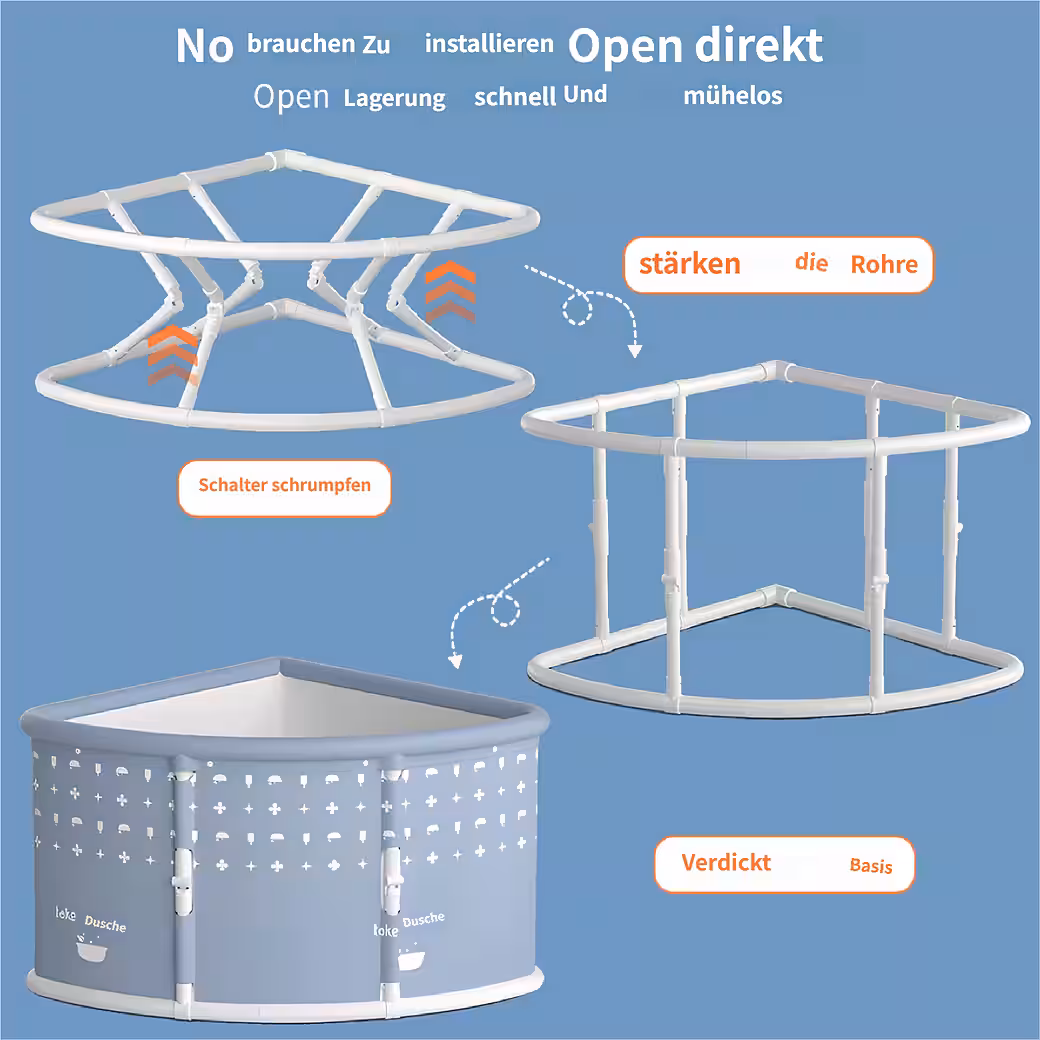 No brauchen Zu installieren Open direkt
Open Lagerung schnell Und mühelos

stärken die Rohre

Schalter schrumpfen

Verdickt Basis

loke Dusche

loke Dusche